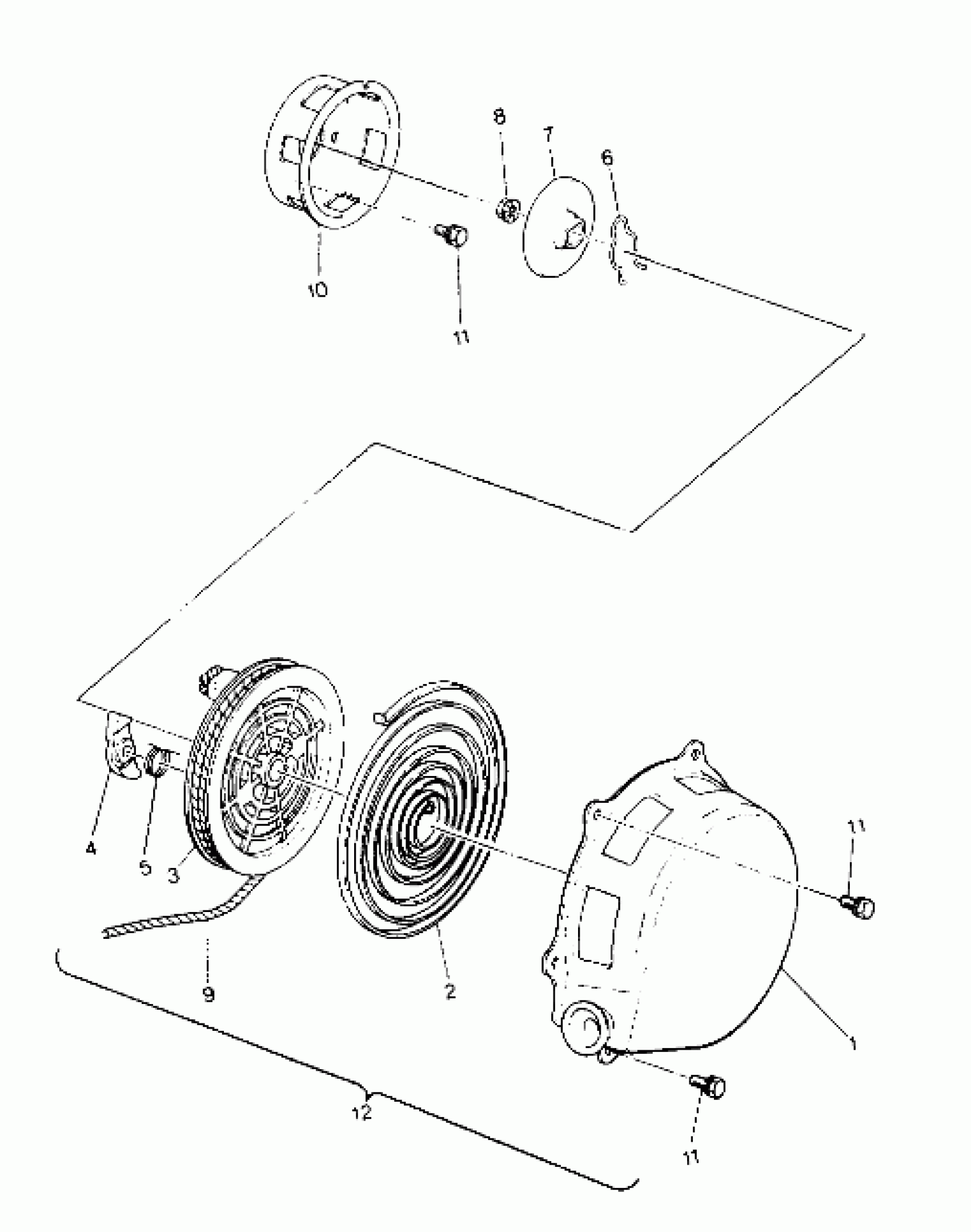 8
7
6
10
11
11
4
5
3
9
2
1
12
11