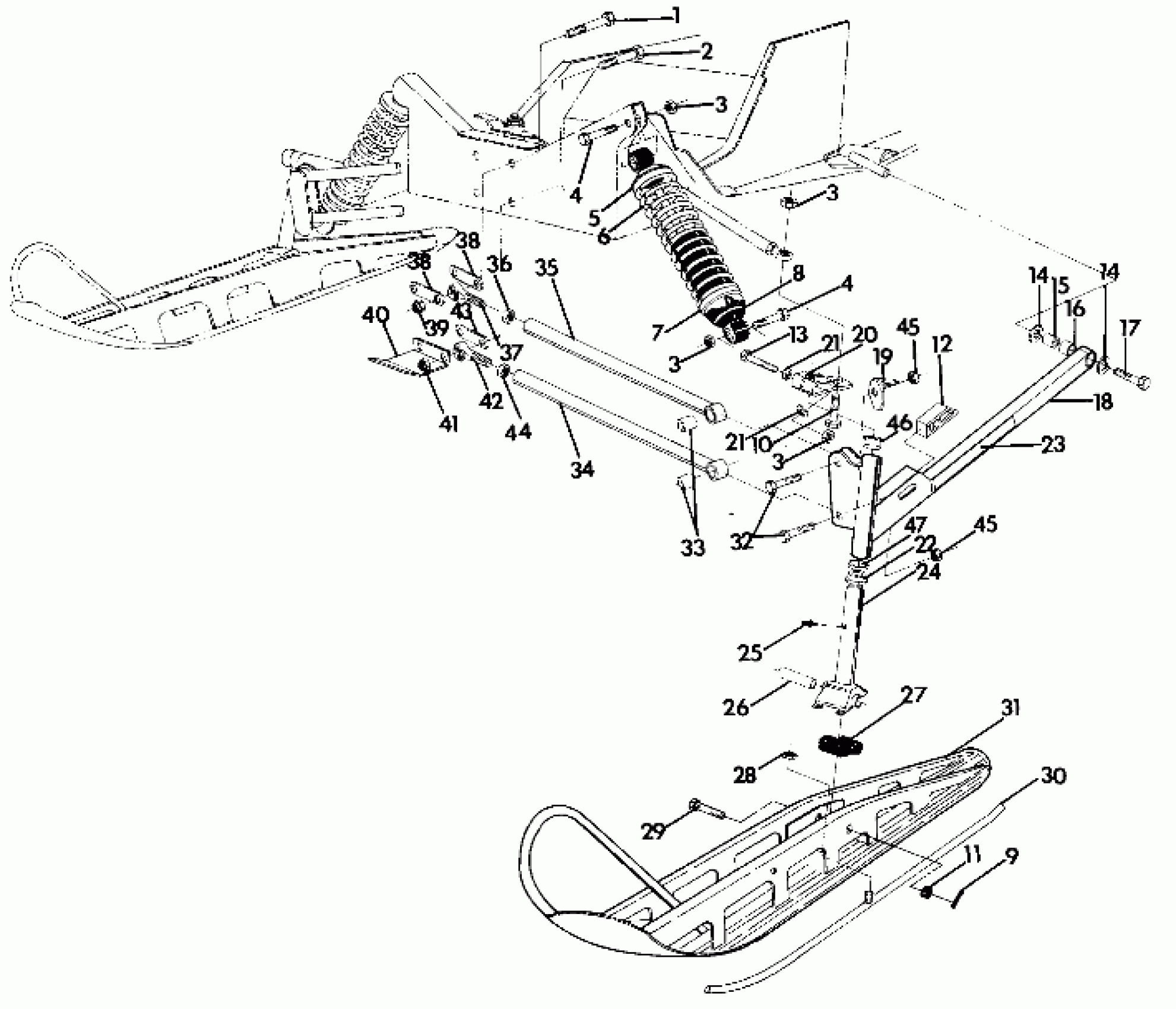 1
2
3
4
5
6
3
38
38
36
35
8
4
14
15
14
16
17
40
39
43
37
7
3
13
21
20
45
19
12
18
41
42
44
34
21
10
3
46
23
33
32
47
22
45
24
25
26
27
31
28
30
29
11
9