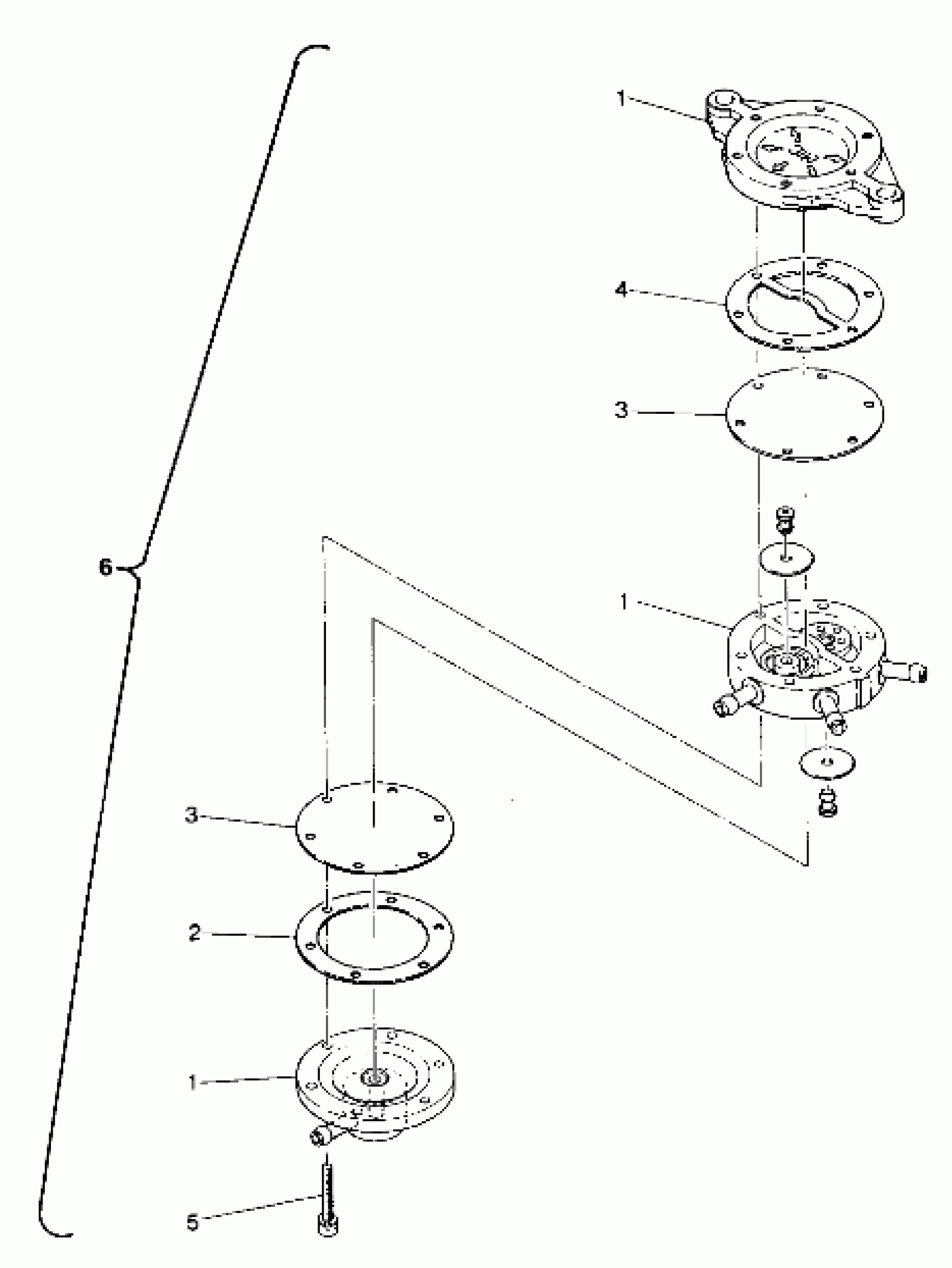 1
4
3
6
1
3
2
1
5