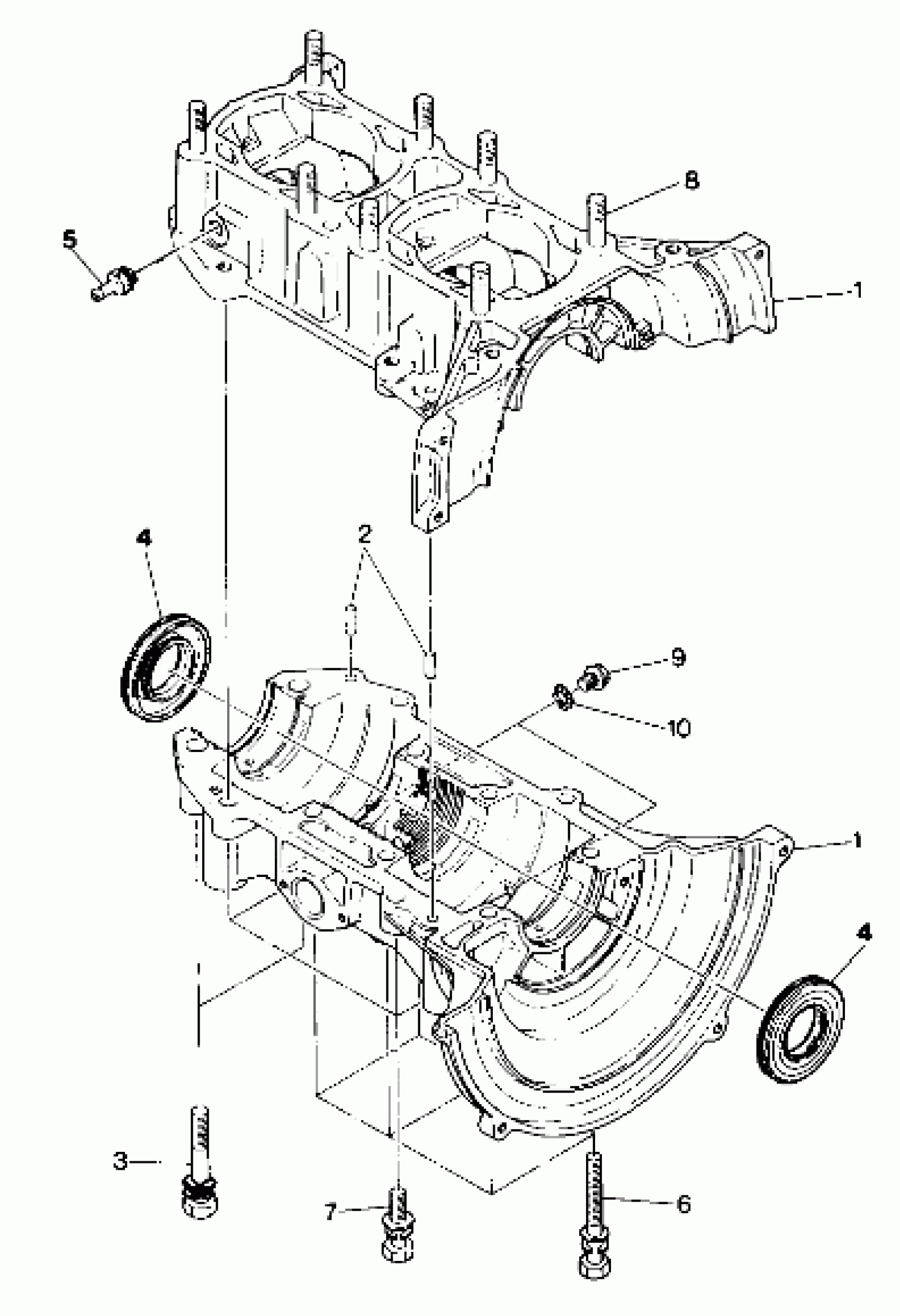 8
5
1
4
2
9
10
1
4
3
7
6