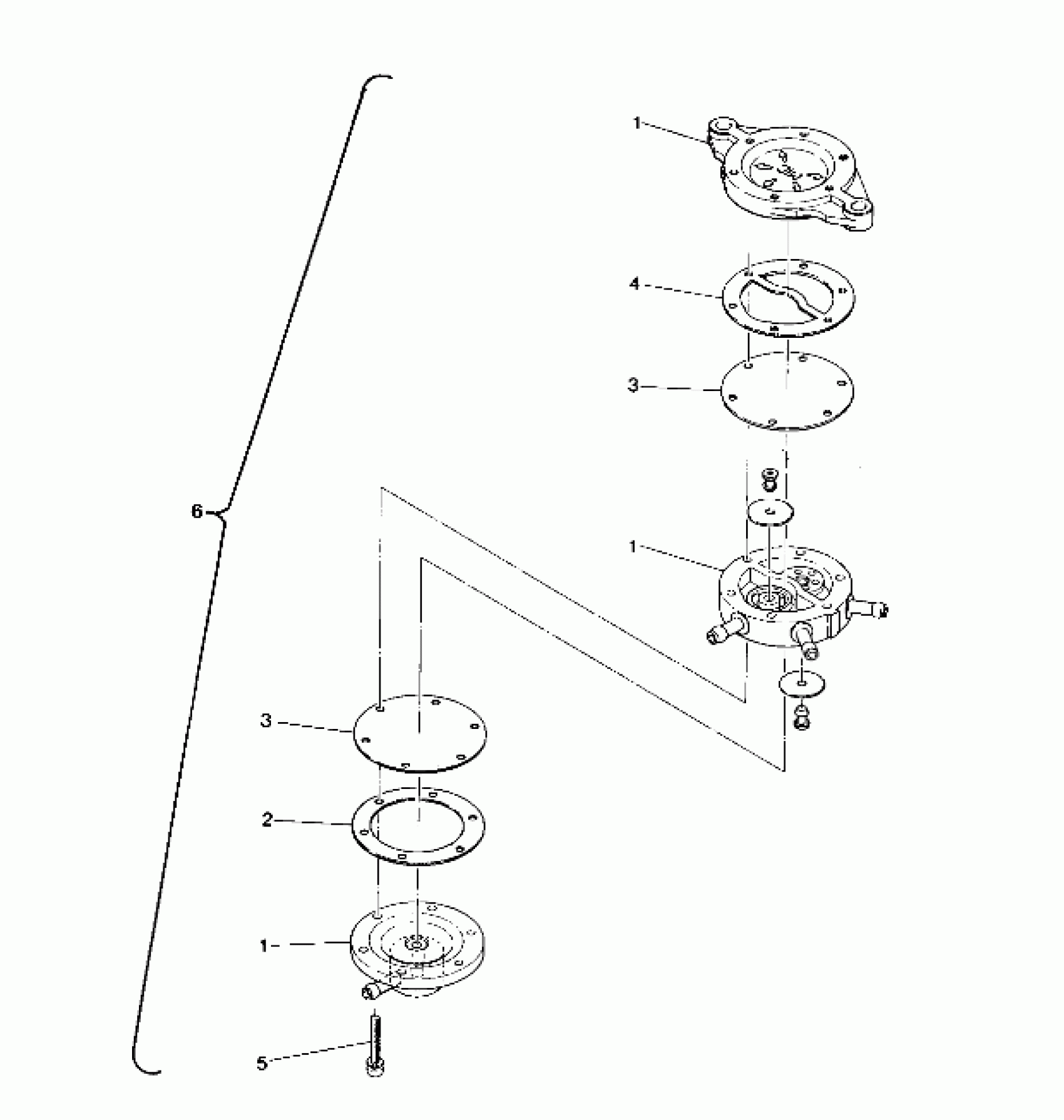 1
4
3
6
1
3
2
1
5