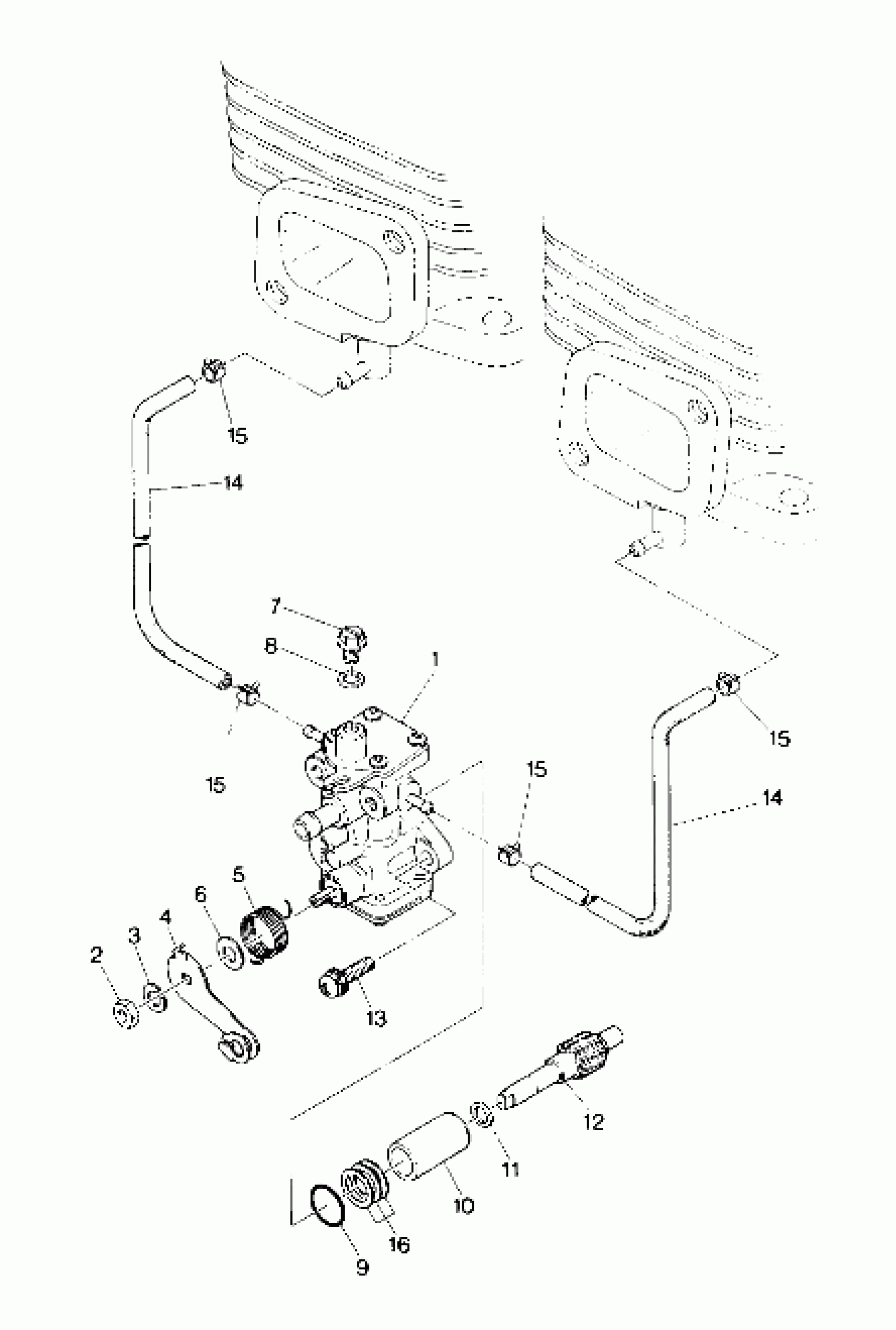 15
14
7
8
1
15
15
15
14
5
6
4
3
2
13
12
11
10
16
9