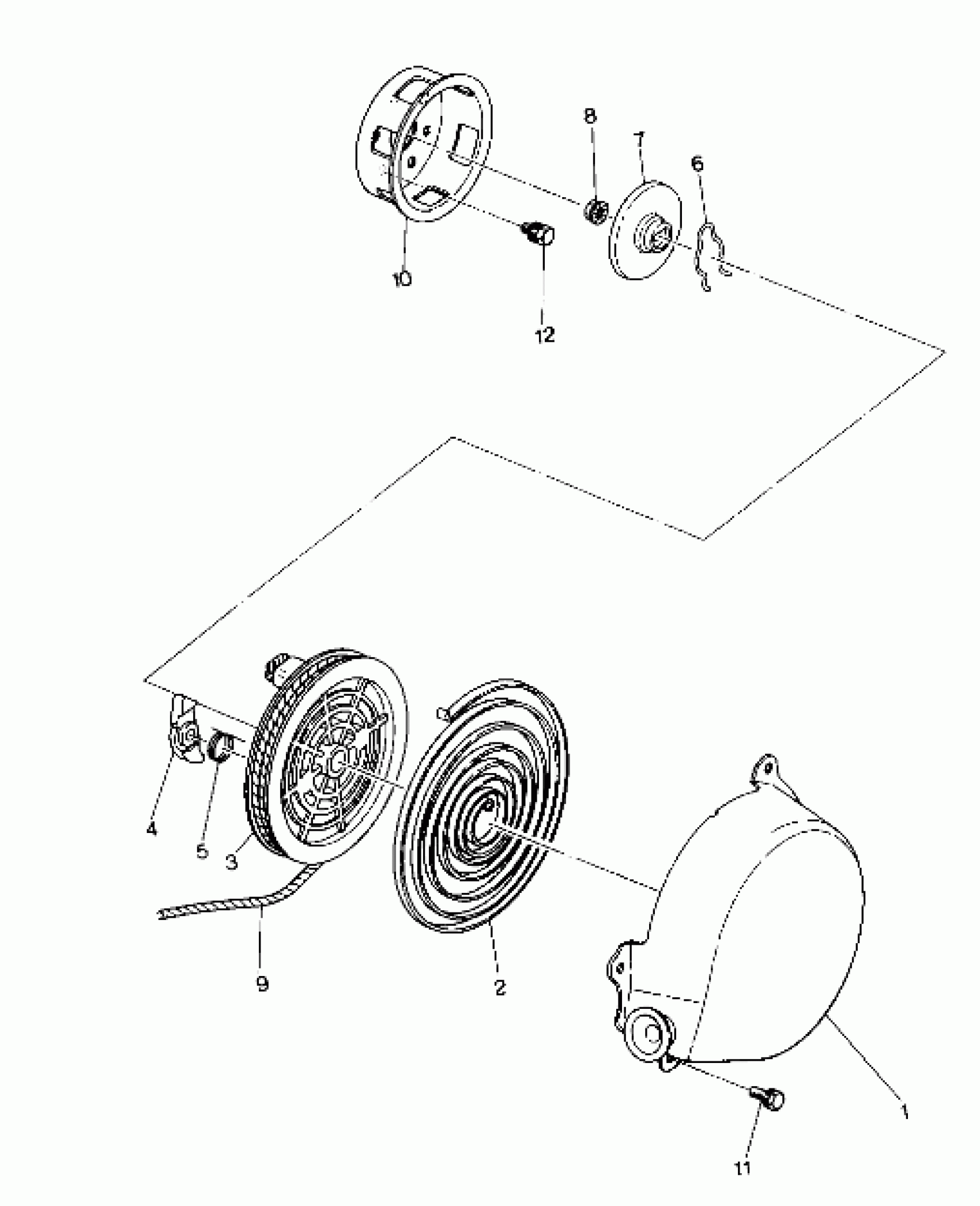 8
7
6
10
12
4
5
3
9
2
1
11