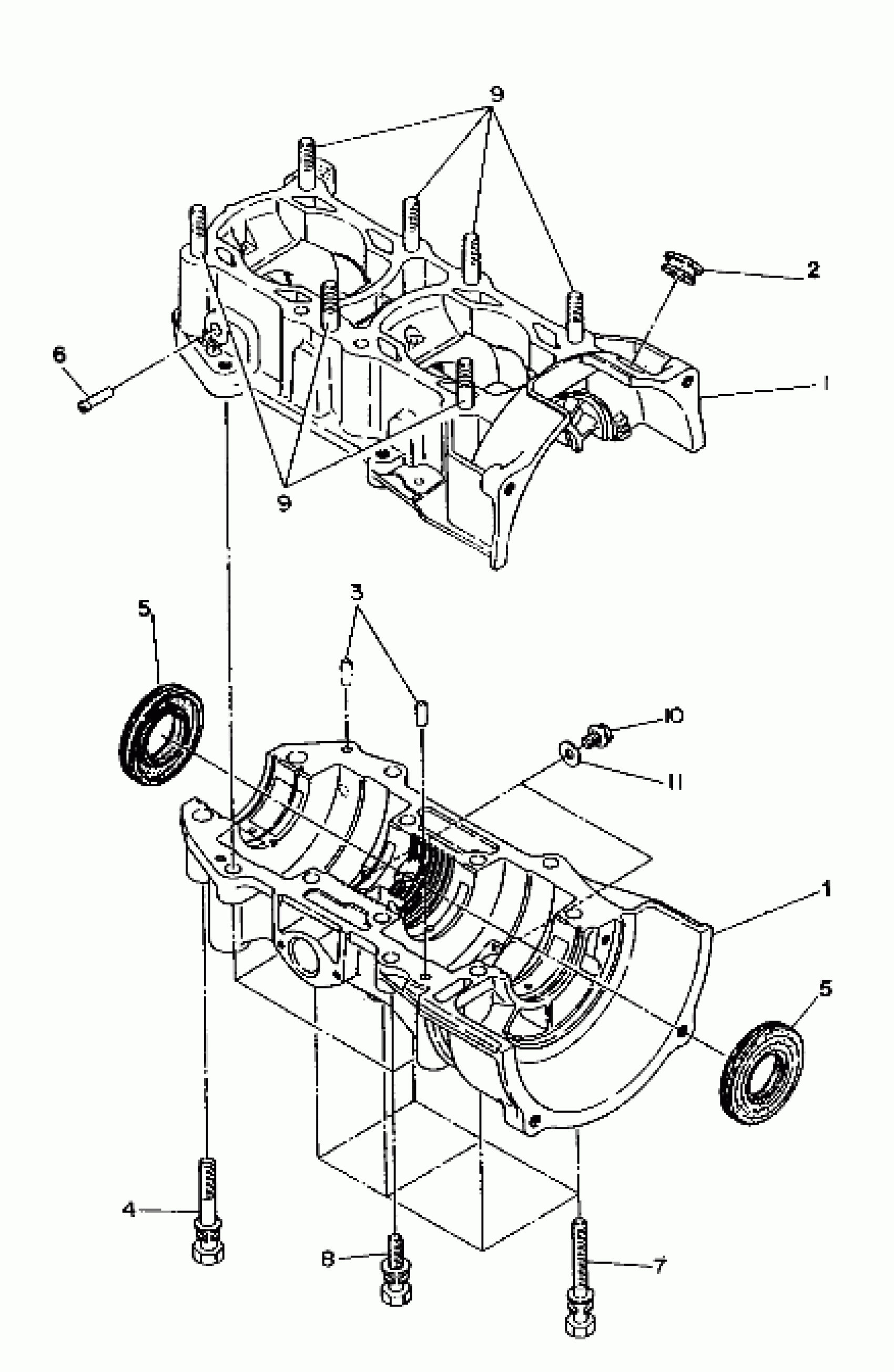 9
2
6
1
9
3
5
10
11
1
5
4
8
7