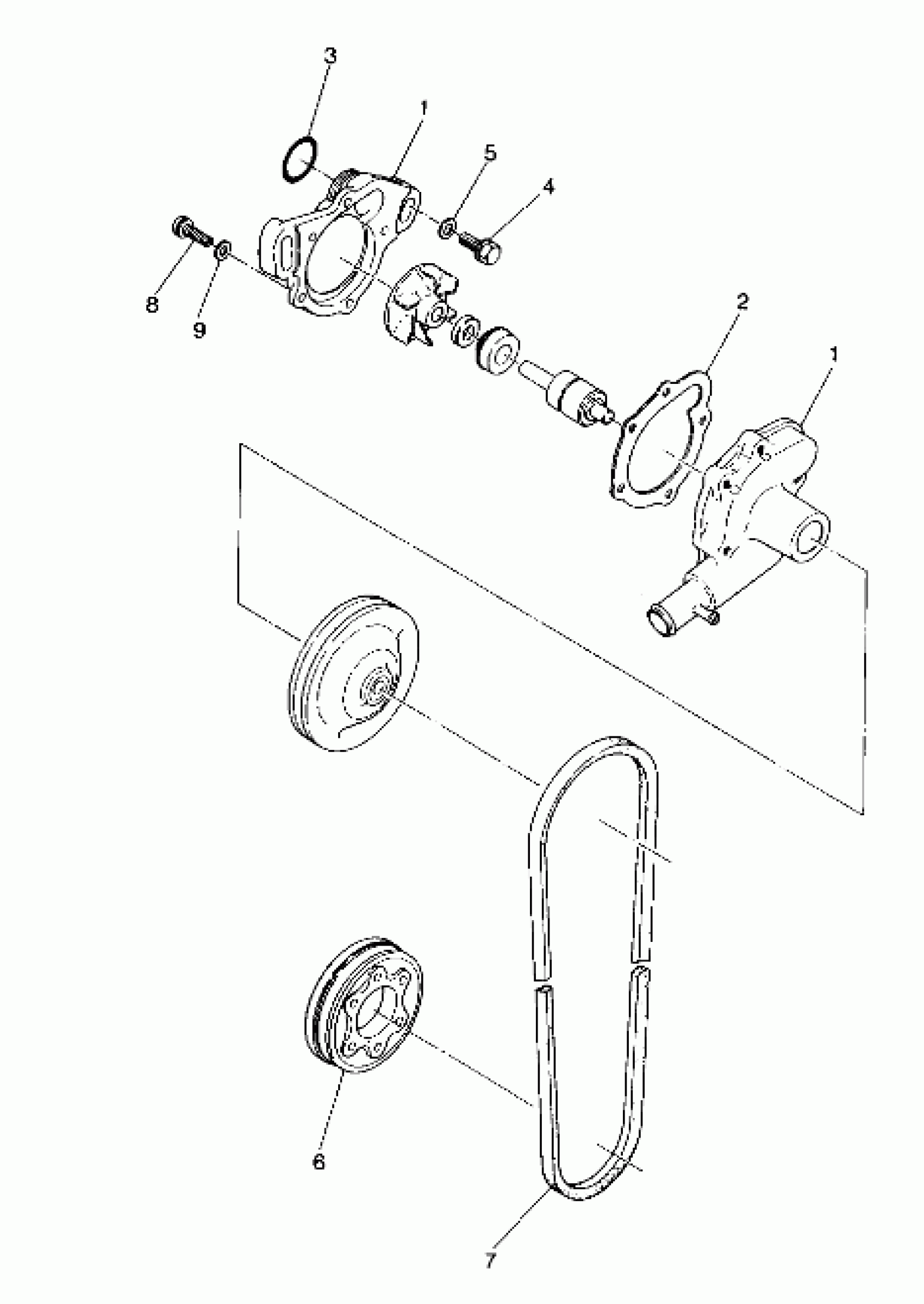 3
1
5
4
8
9
2
1
6
7