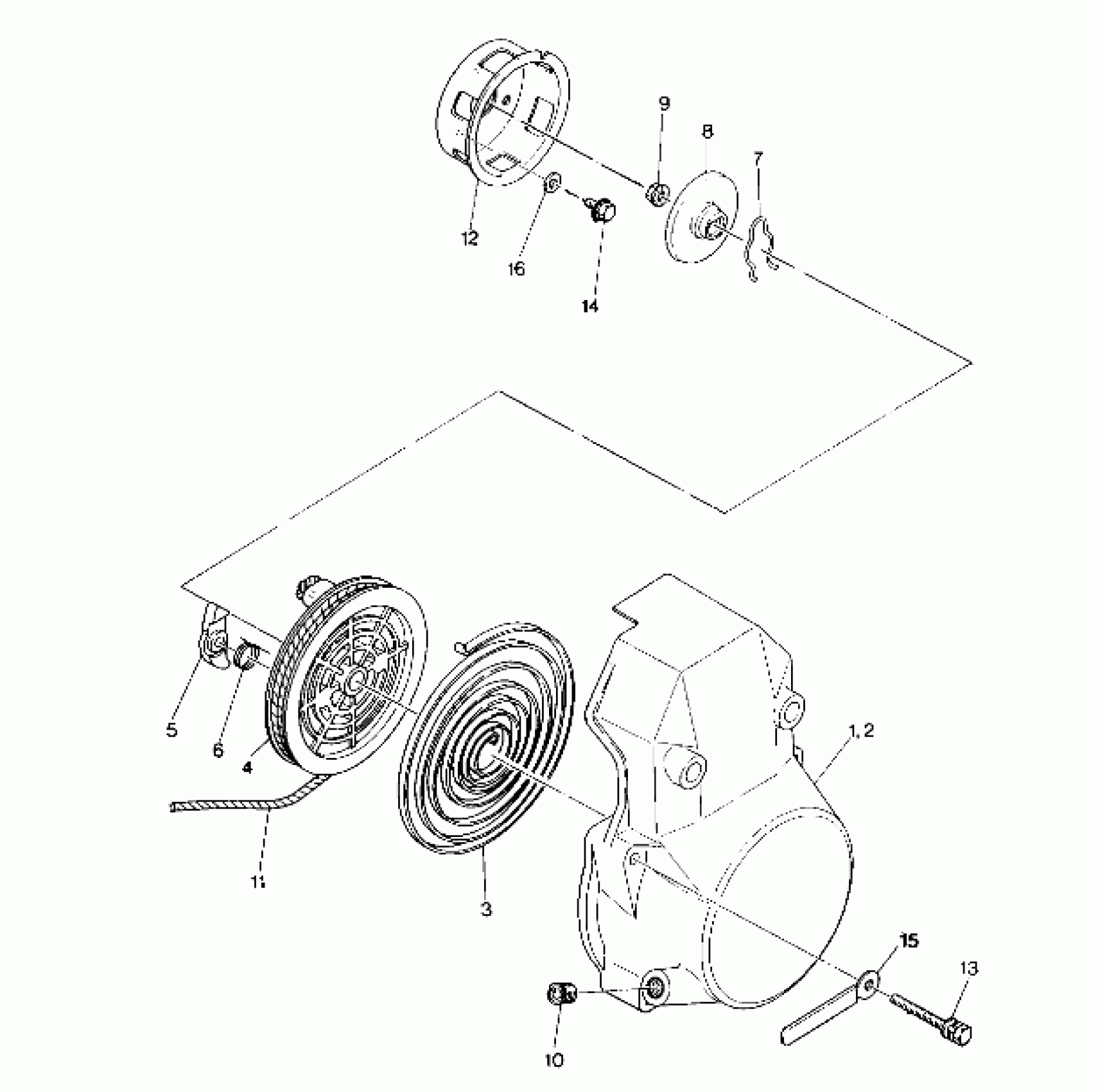 9
8
7
12
16
14
5
6
4
1, 2
11
3
15
13
10