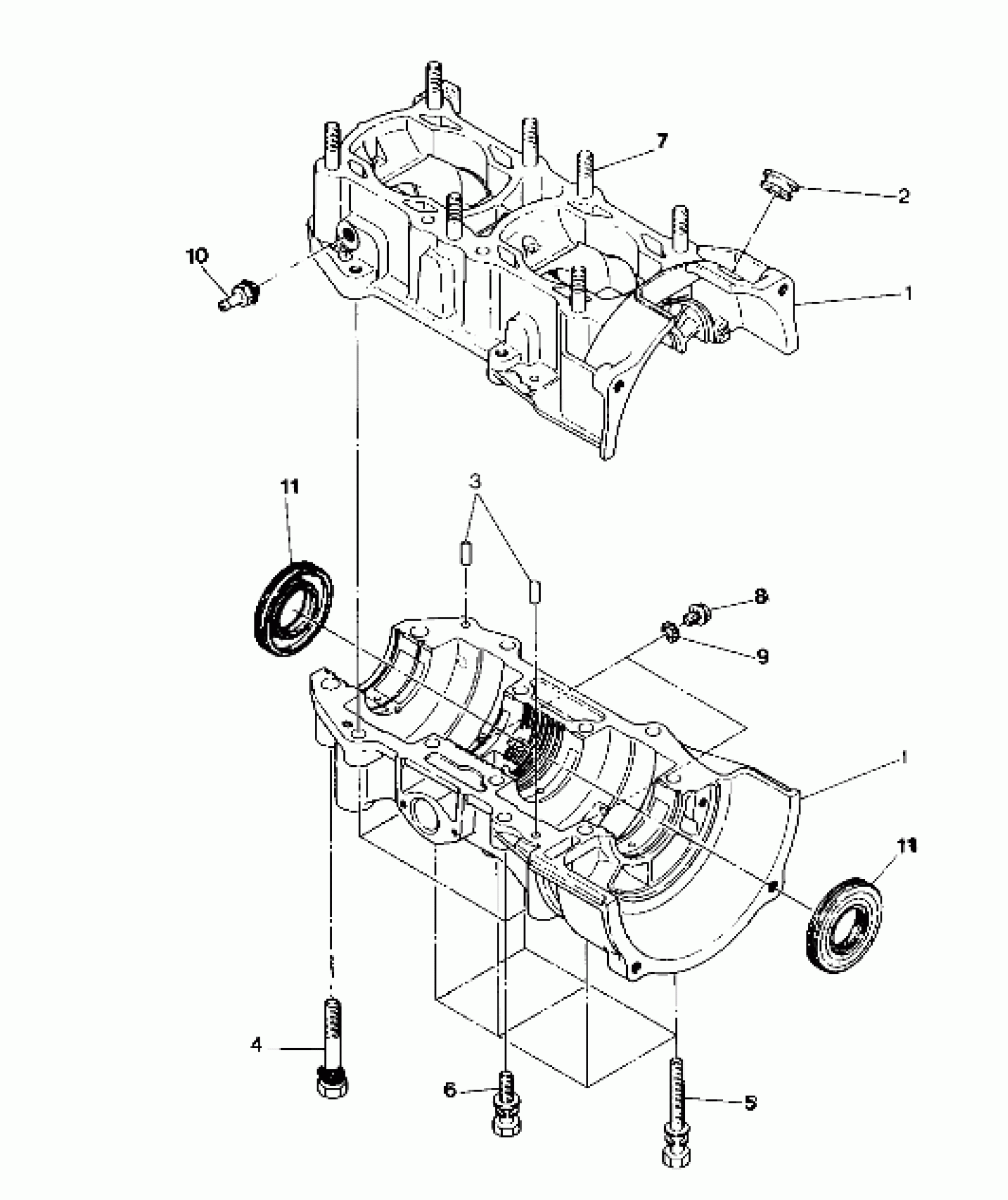 7
2
10
1
11
3
8
9
1
11
4
6
5