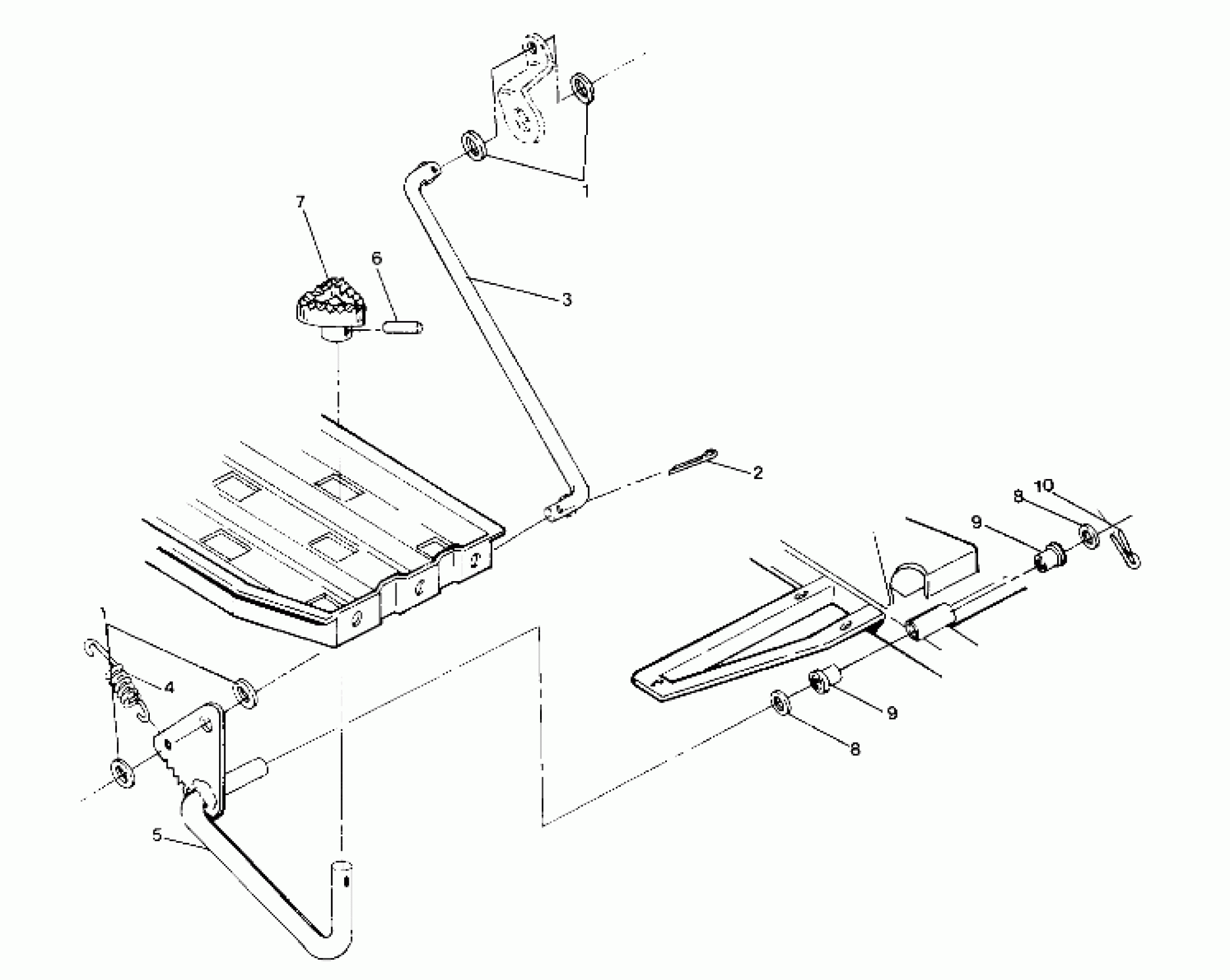 1
7
6
3
2
10
8
9
1
4
9
8
5