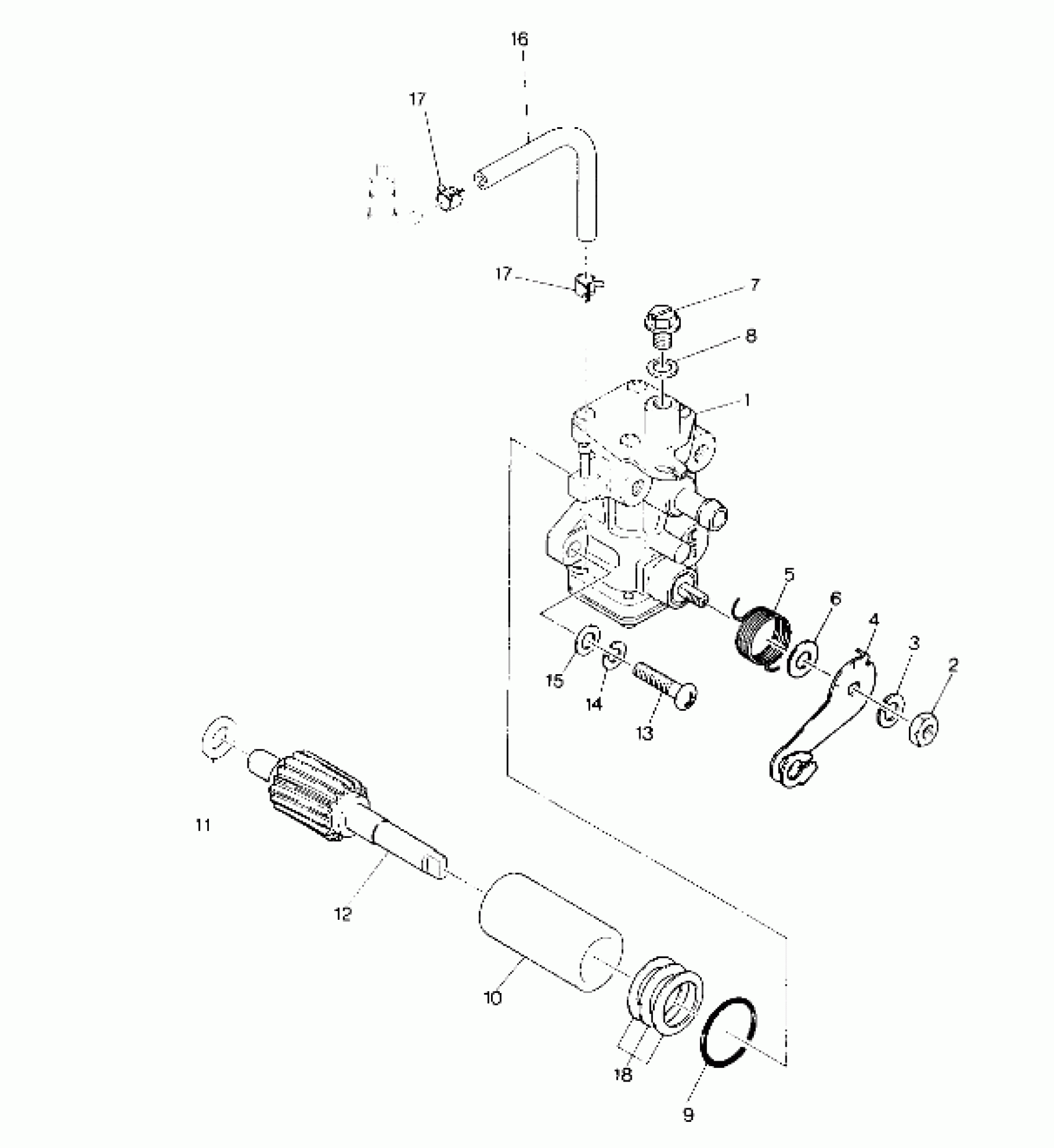 16
17
17
7
8
1
5
6
4
3
2
15
14
13
11
12
10
18
9