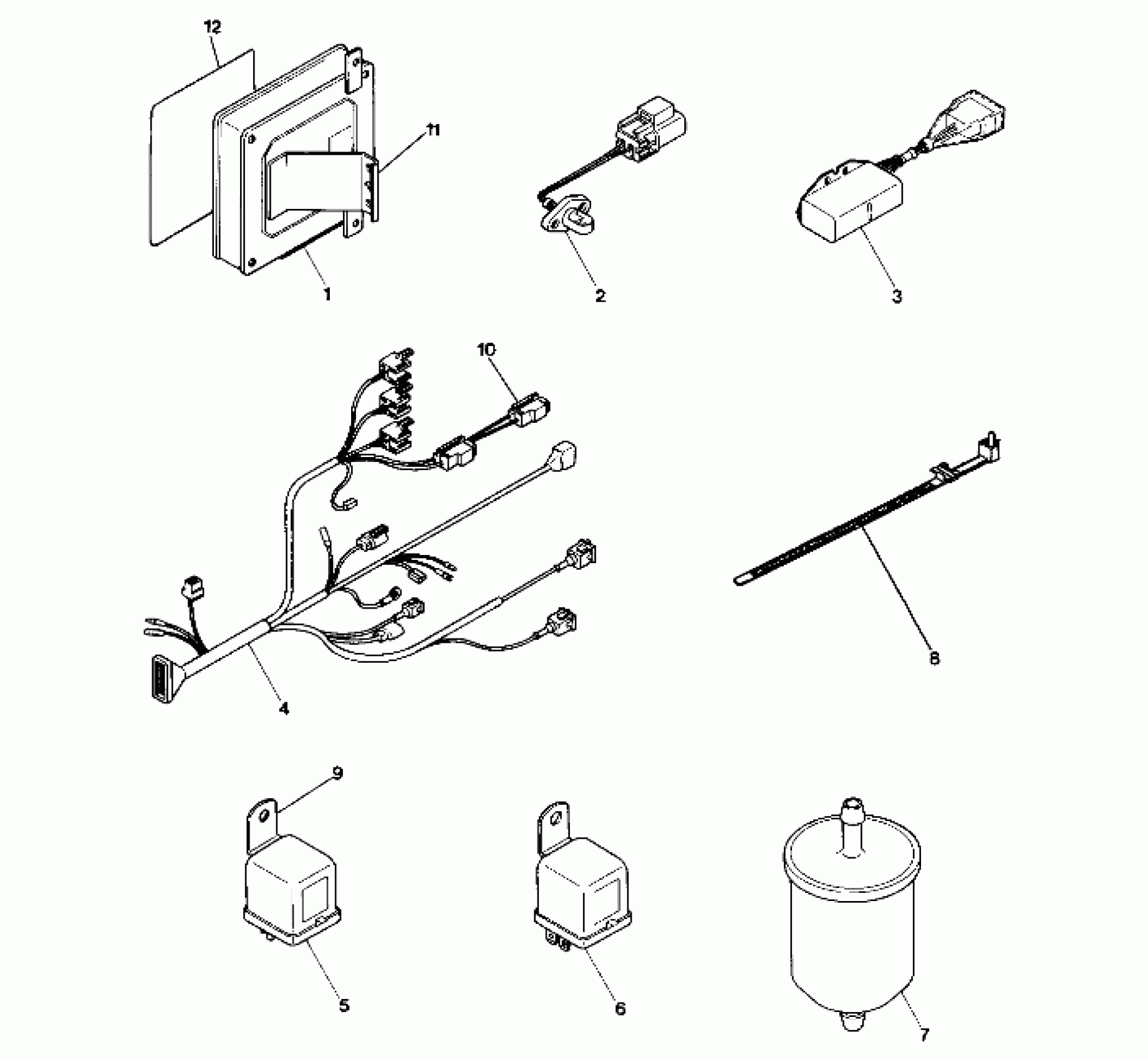 12
11
1
2
3
10
4
8
9
5
6
7