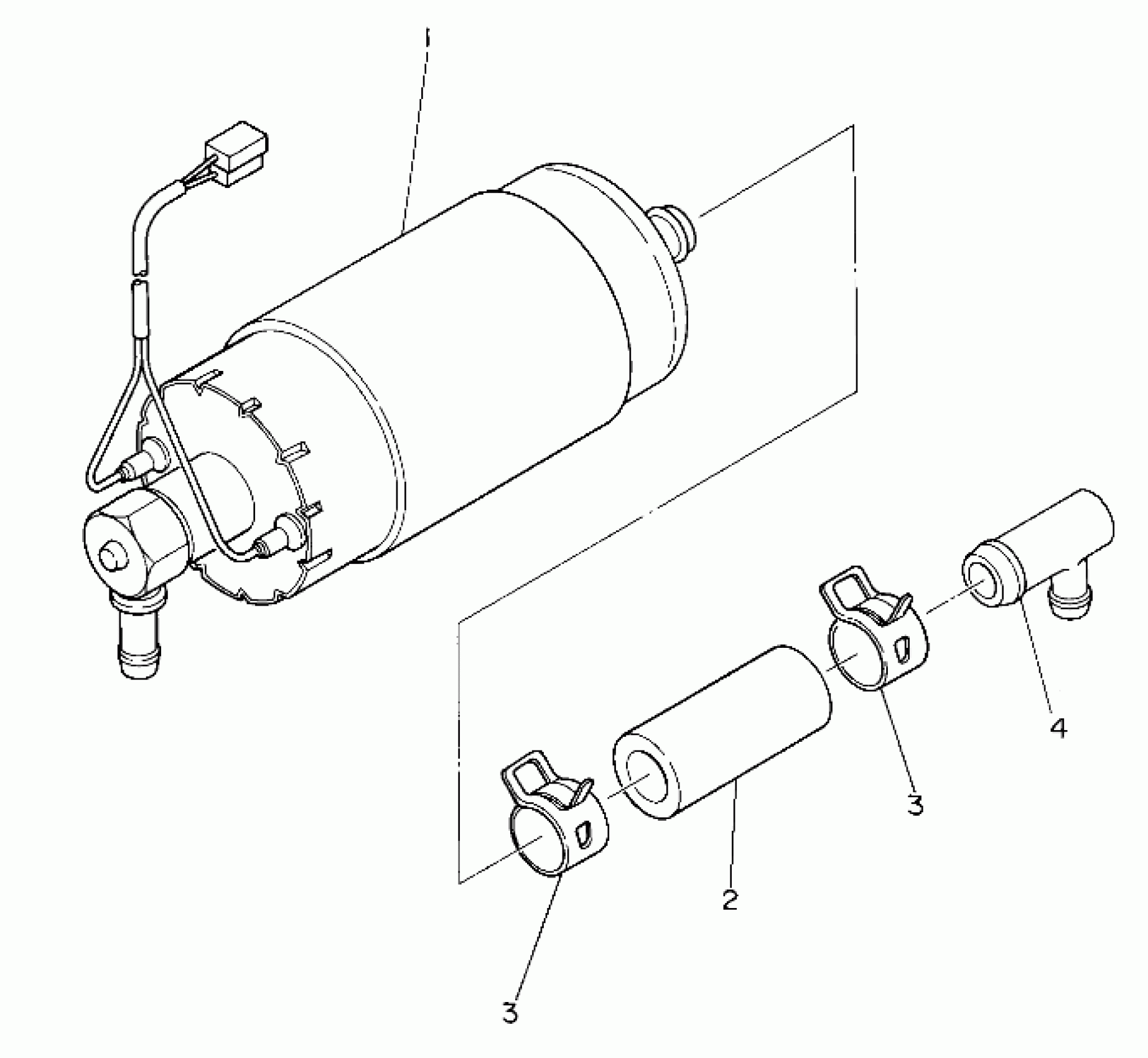 1
4
3
2
3