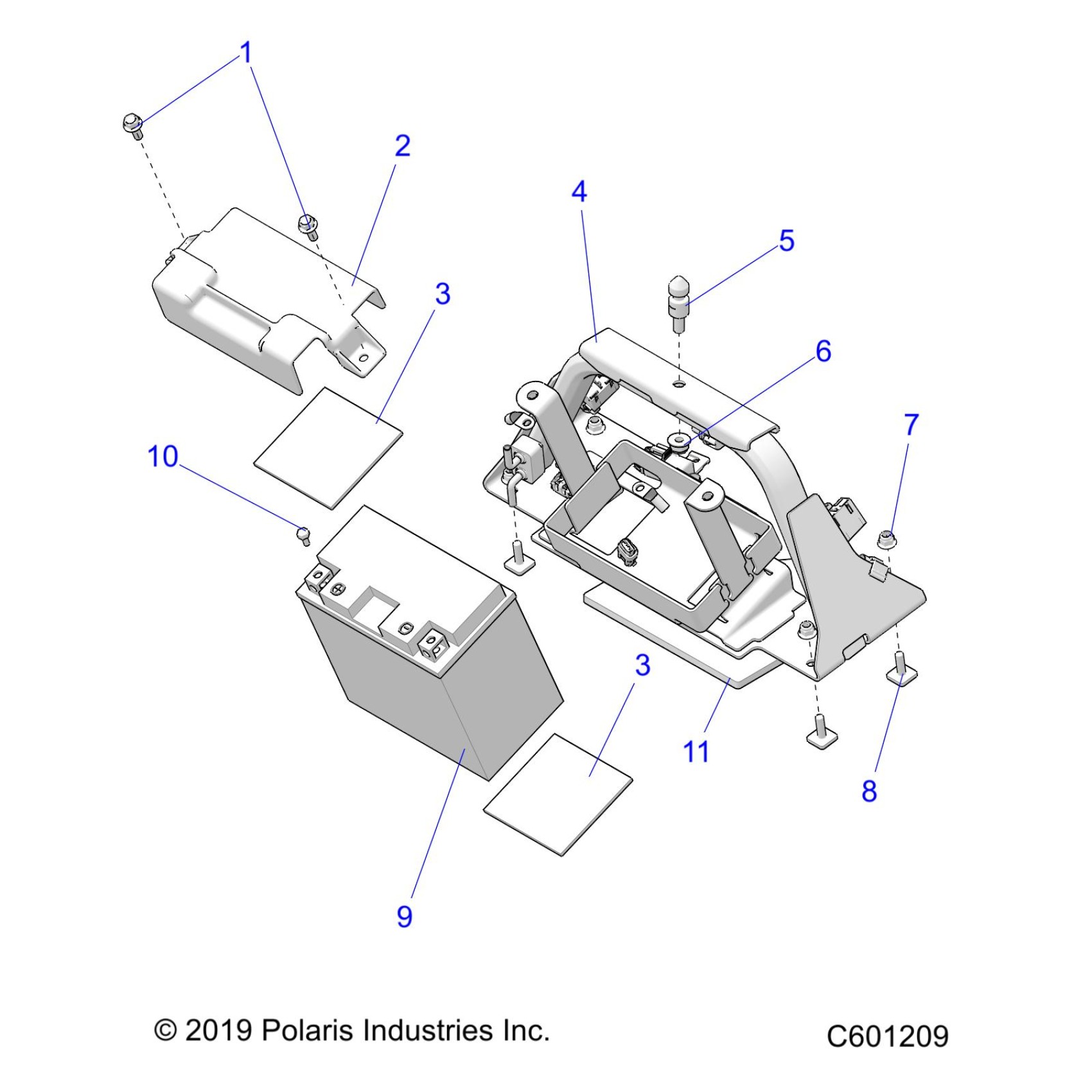 1

2

4

5

3

6

7

10

3

11

8

9

© 2019 Polaris Industries Inc.

C601209