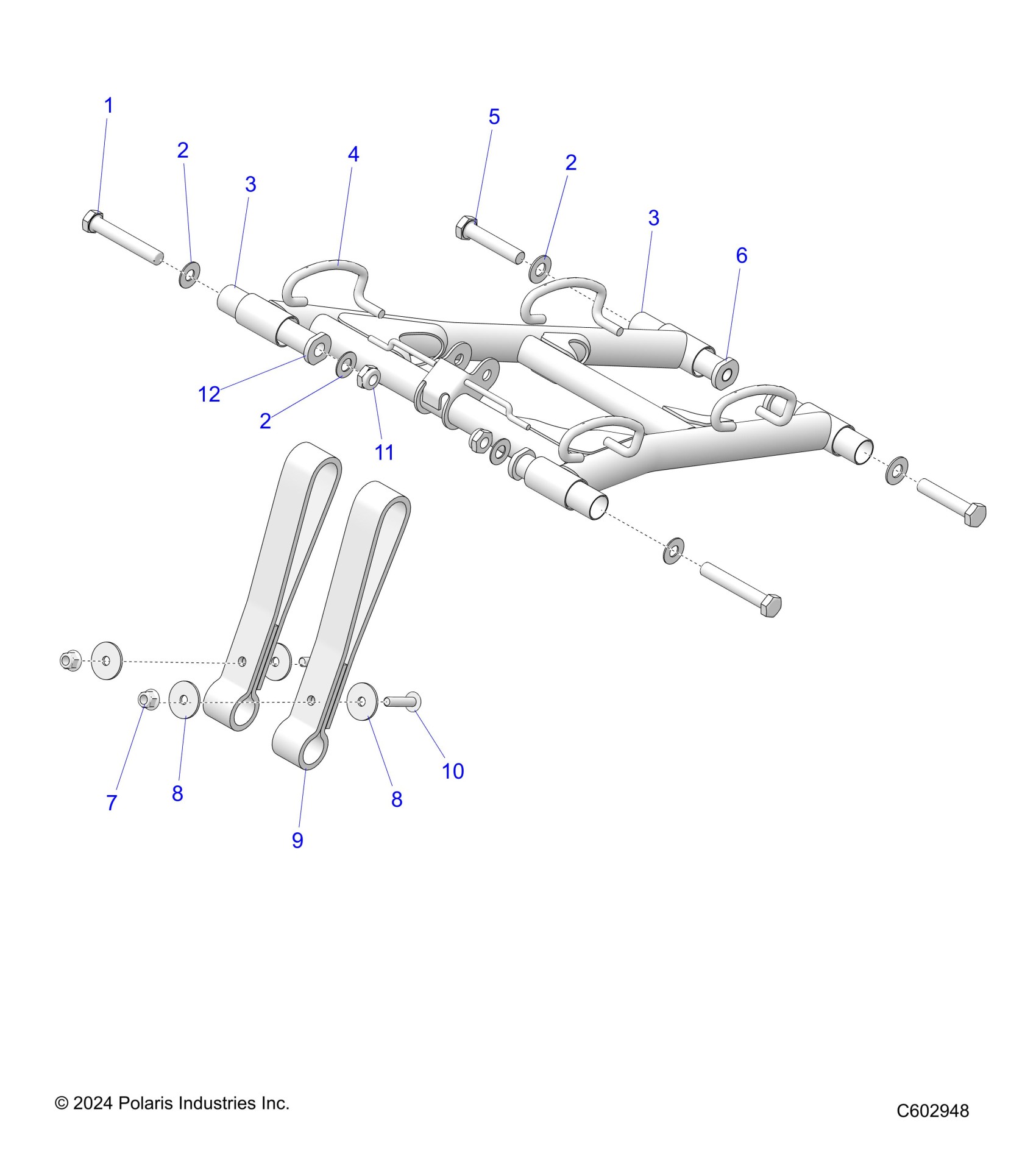 1
2
3
4
5
2
3
6
12
2
11
7
8
9
8
10

© 2024 Polaris Industries Inc.

C602948