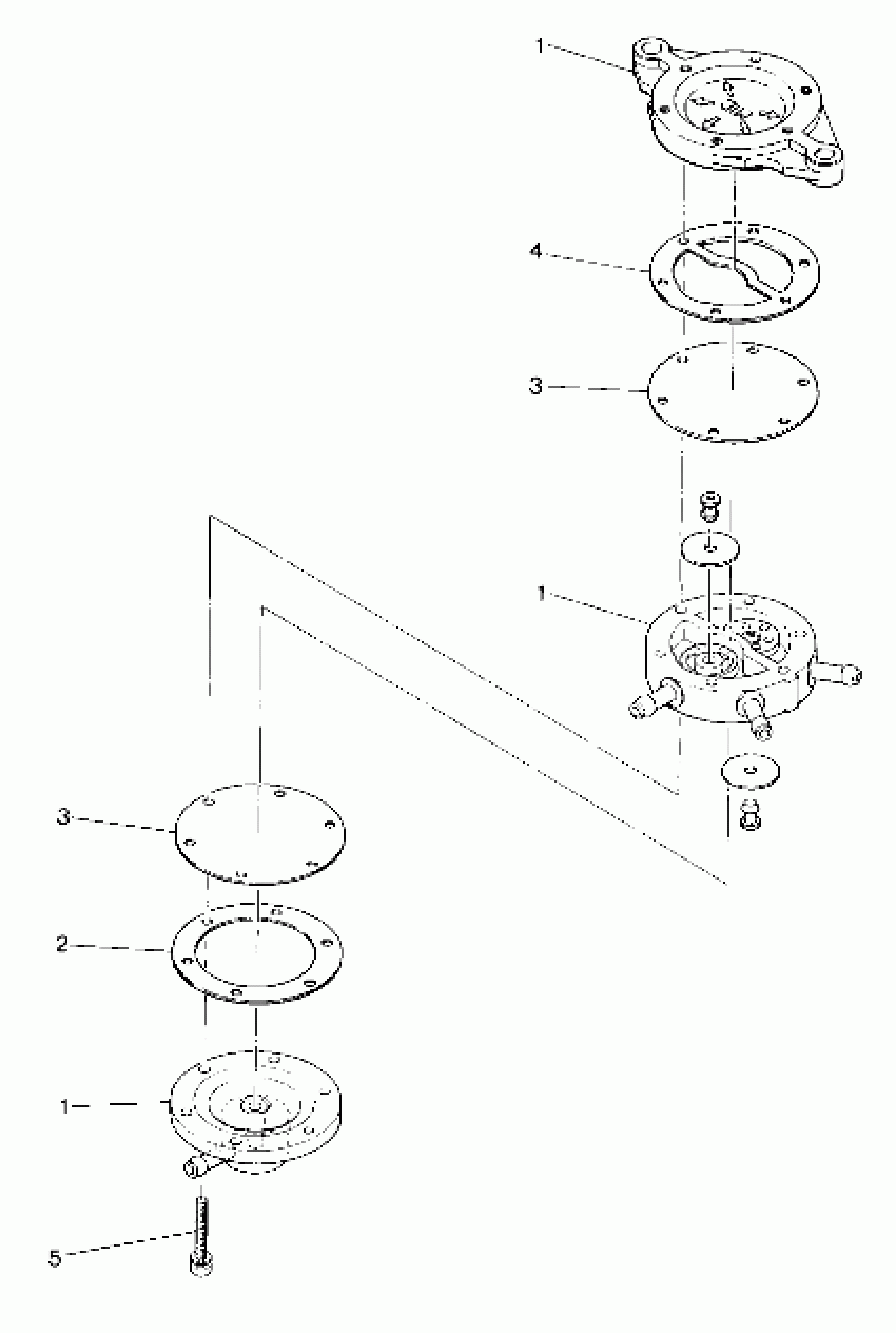 1
4
3
1
3
2
1
5