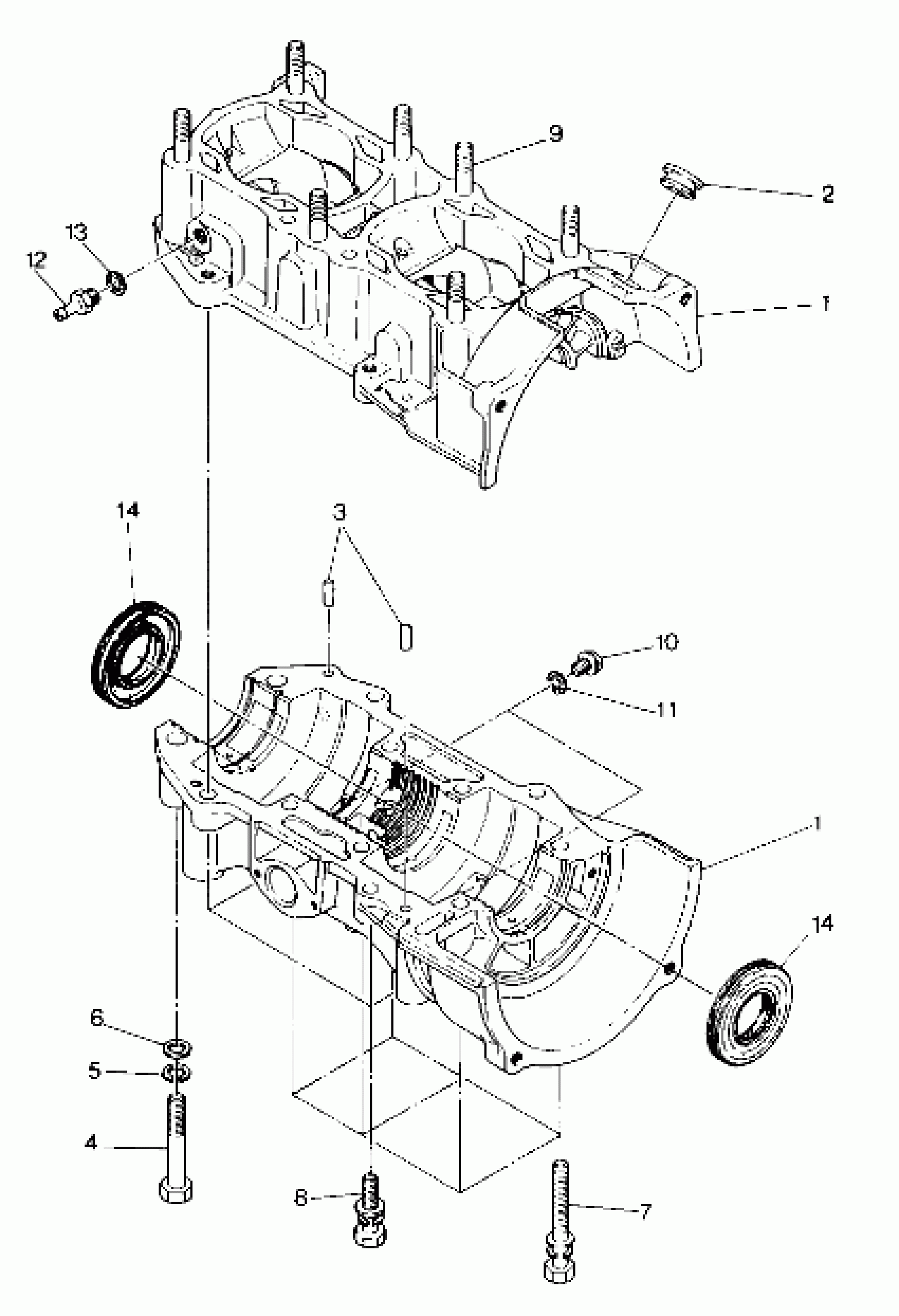 9
2
13
12
1
14
3
10
11
1
14
6
5
4
8
7