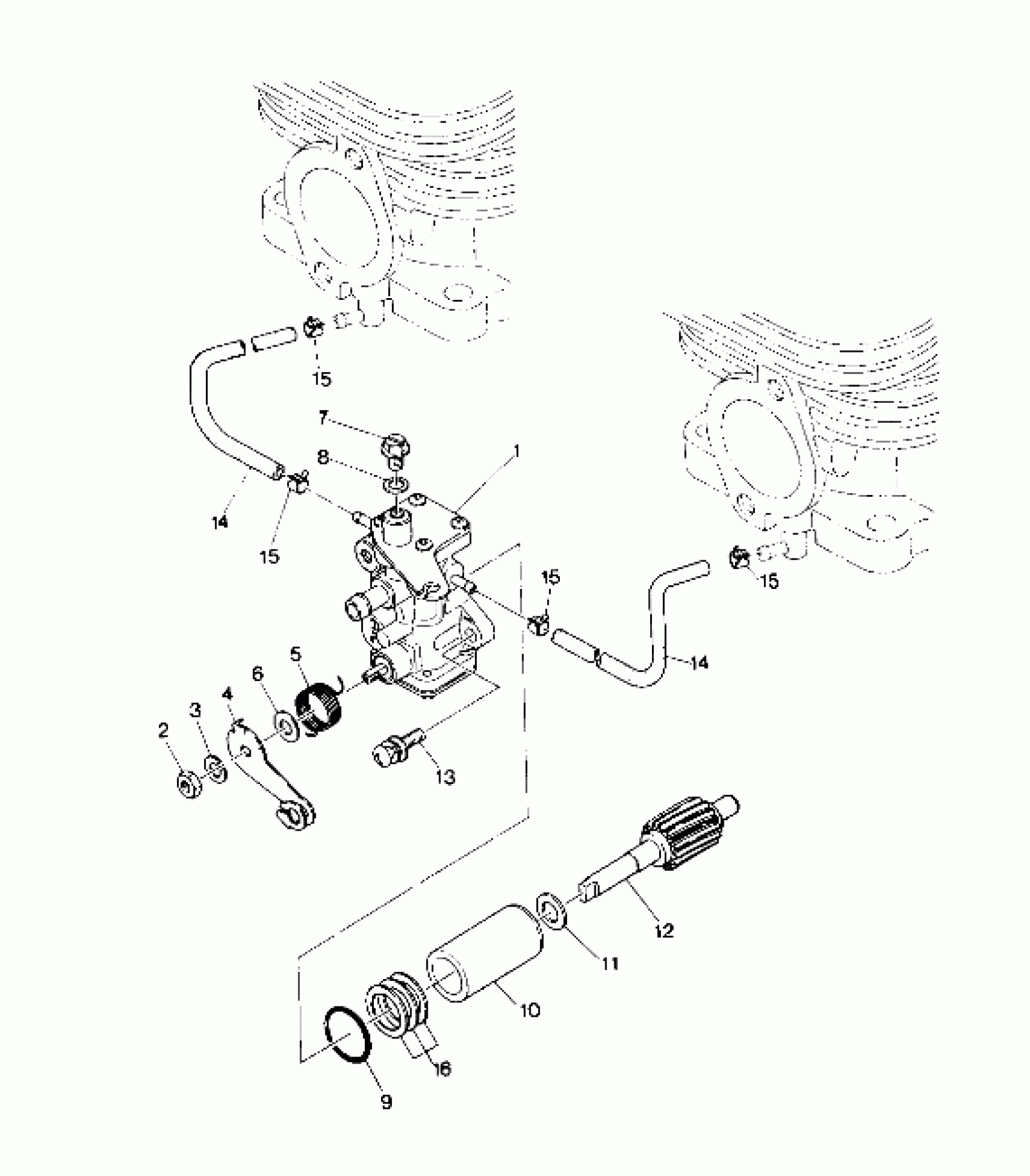 15
7
8
1
14
15
15
15
14
5
6
4
3
2
13
12
11
10
16
9