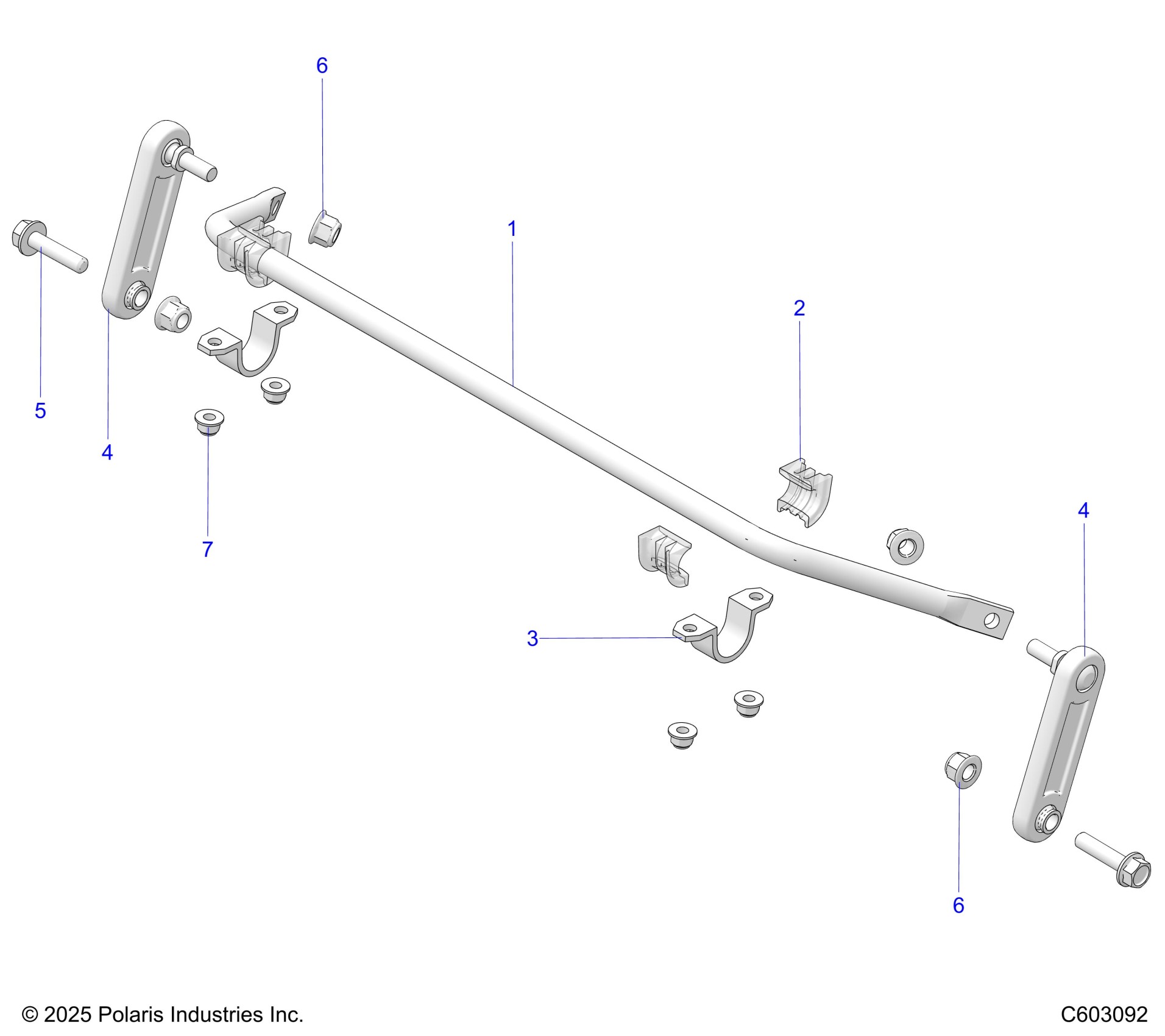 6

1

2

5

4

7

4

3

6

© 2025 Polaris Industries Inc.

C603092