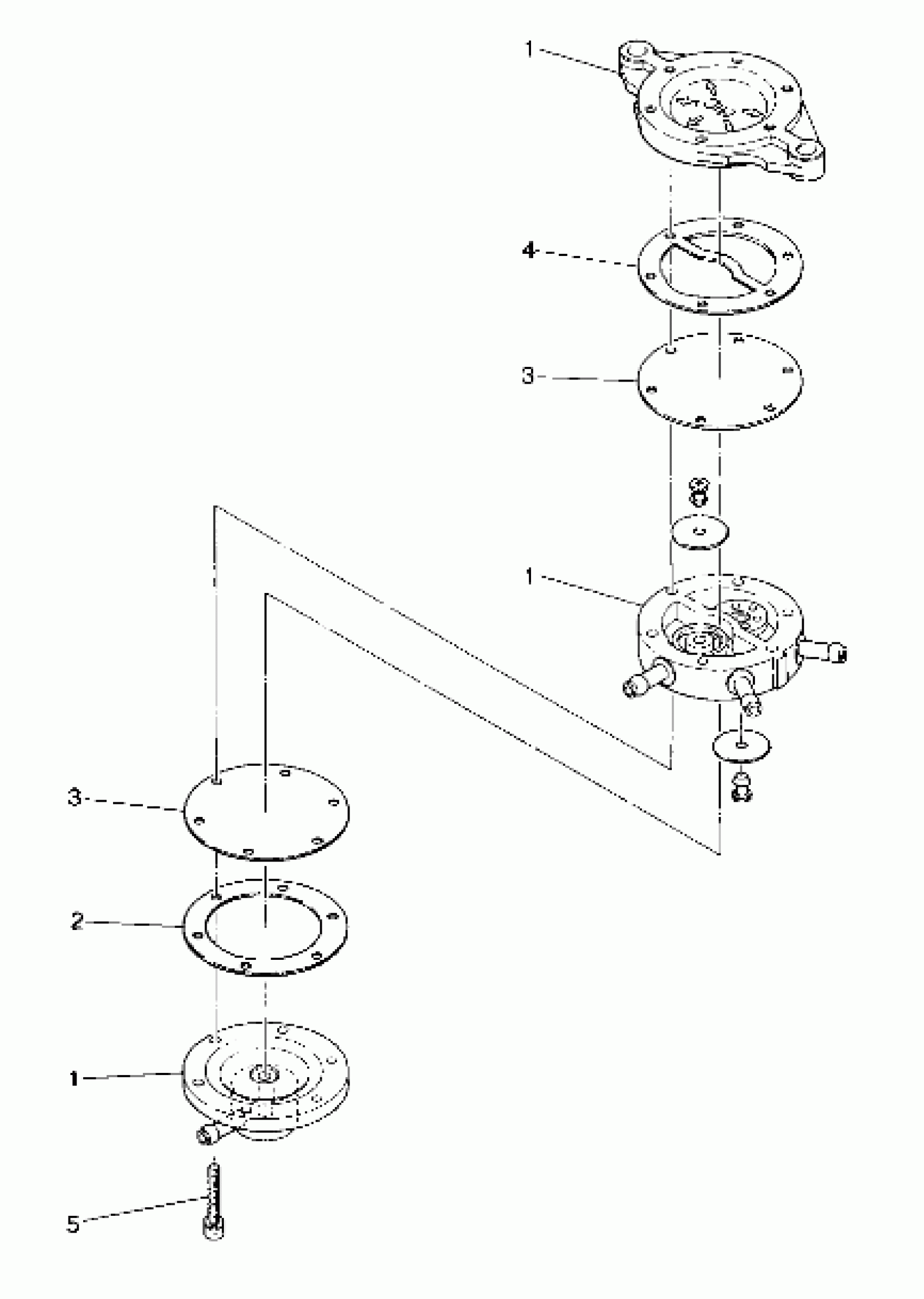 1
4
3
1
3
2
1
5