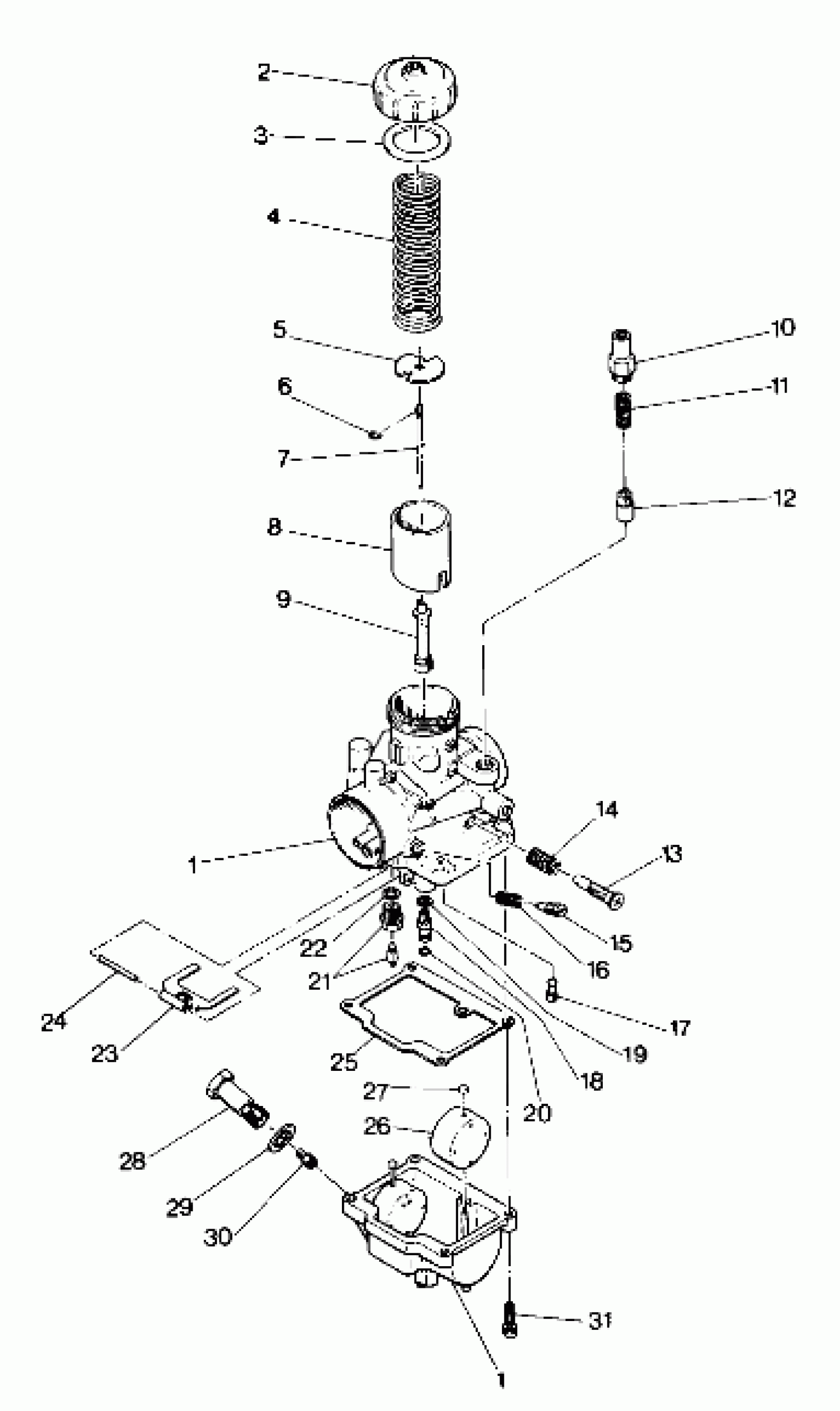 2
3
4
5
6
7
8
9
10
11
12
14
13
1
15
16
22
21
17
24
23
25
19
18
27
20
26
28
29
30
31
1