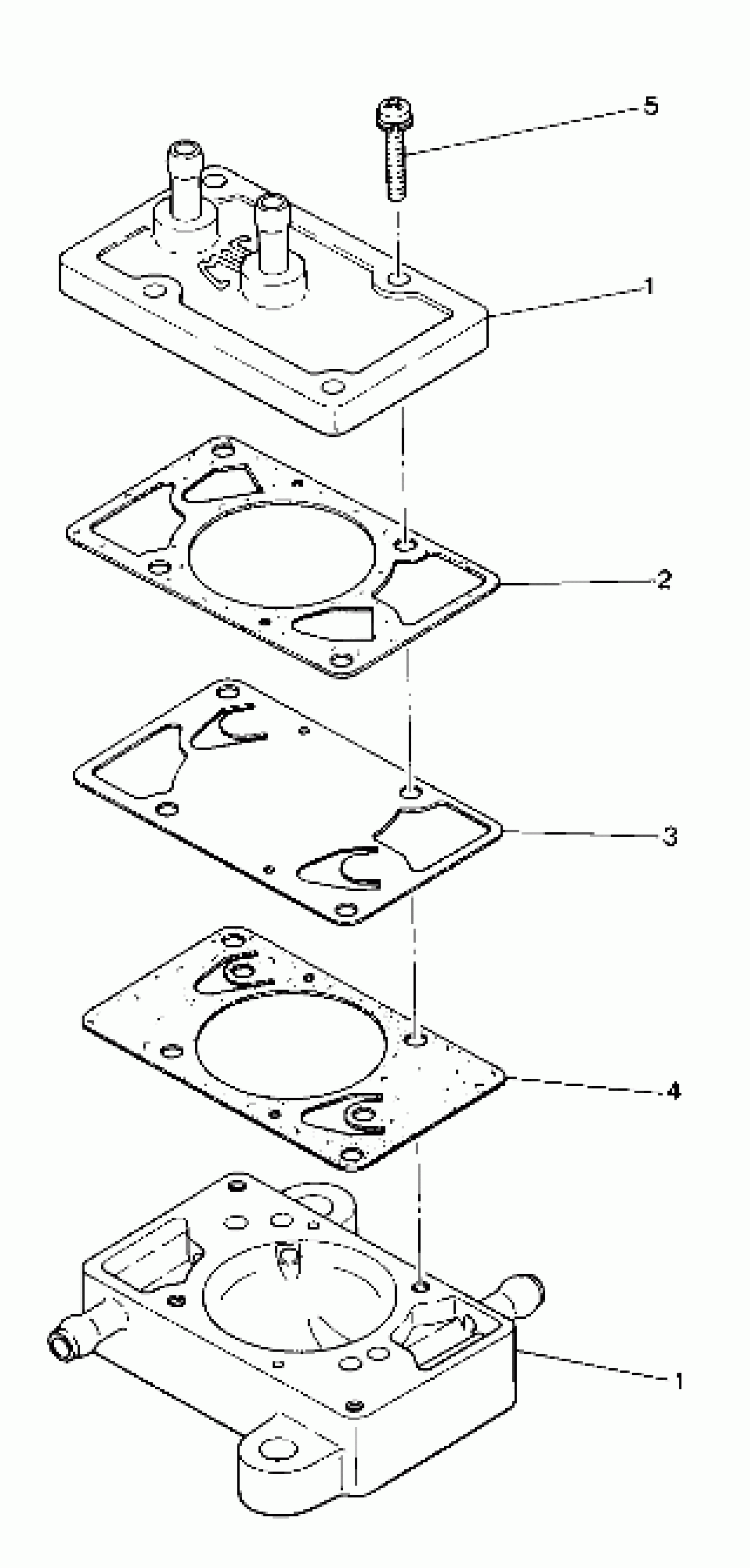 5
1
2
3
4
1