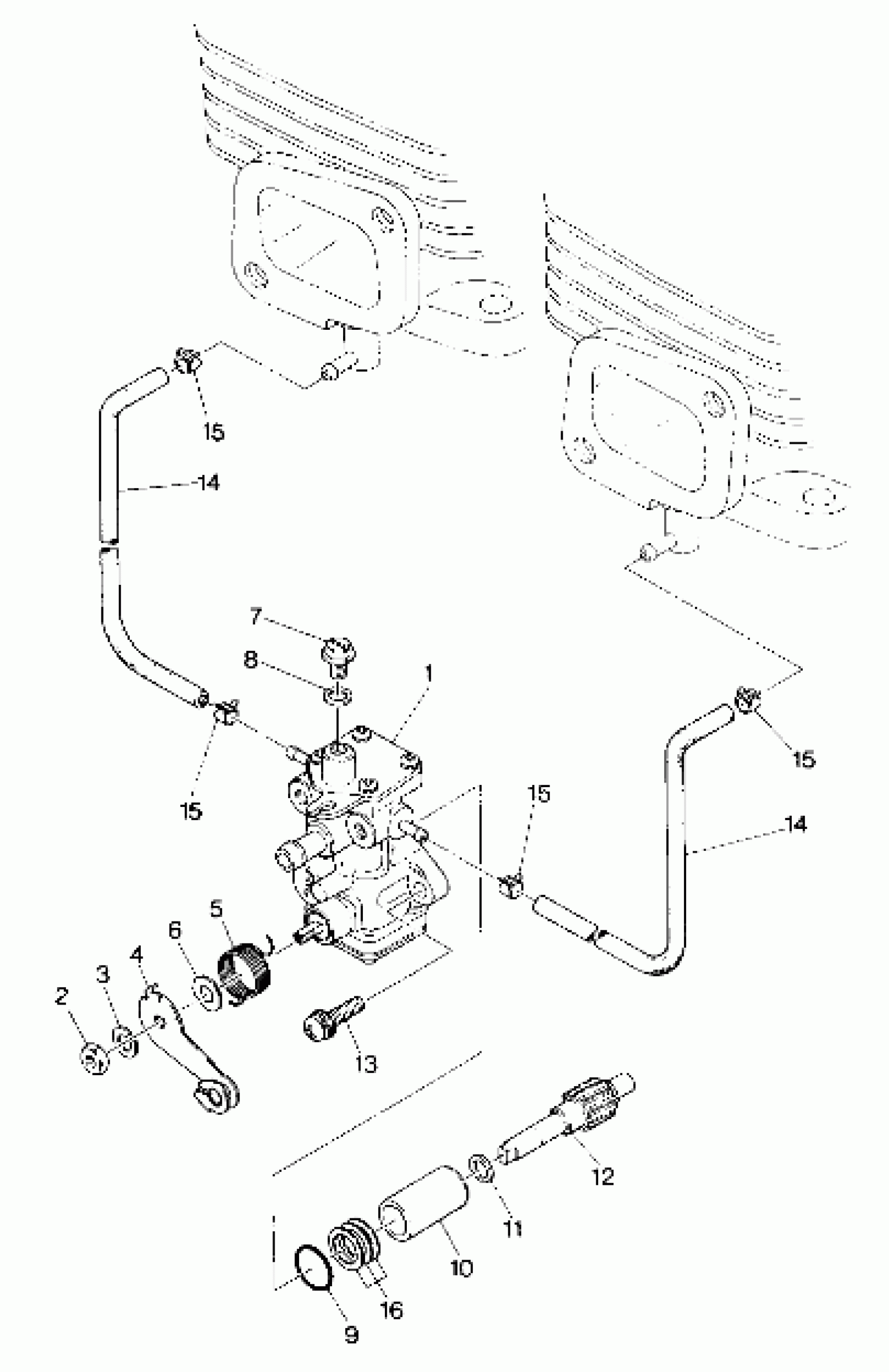 15
14
7
8
1
15
15
15
14
5
6
4
3
2
13
12
11
10
16
9