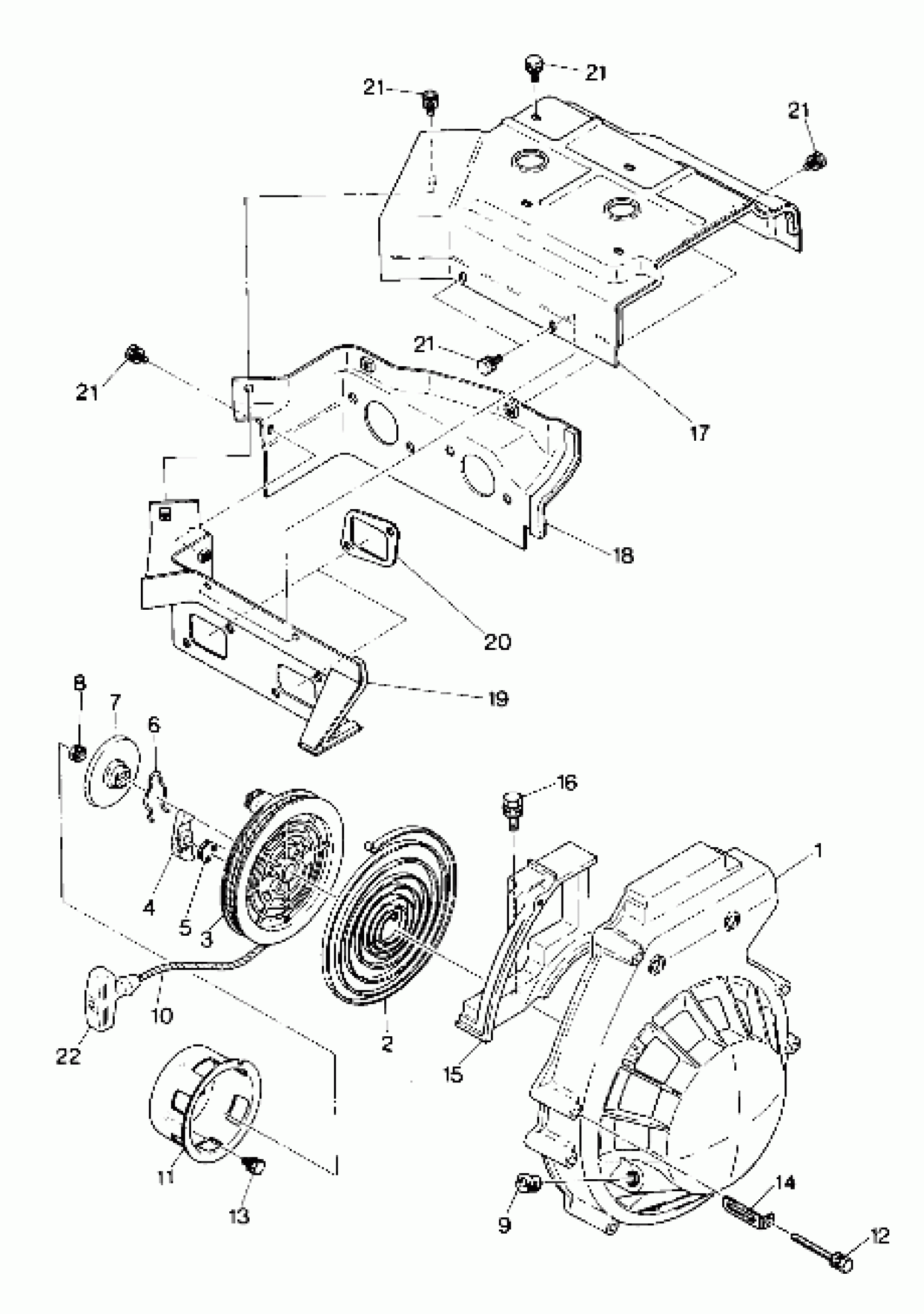 21
21
21
21
21
17
18
20
19
8
7
6
16
1
4
5
3
10
22
2
15
11
13
9
14
12