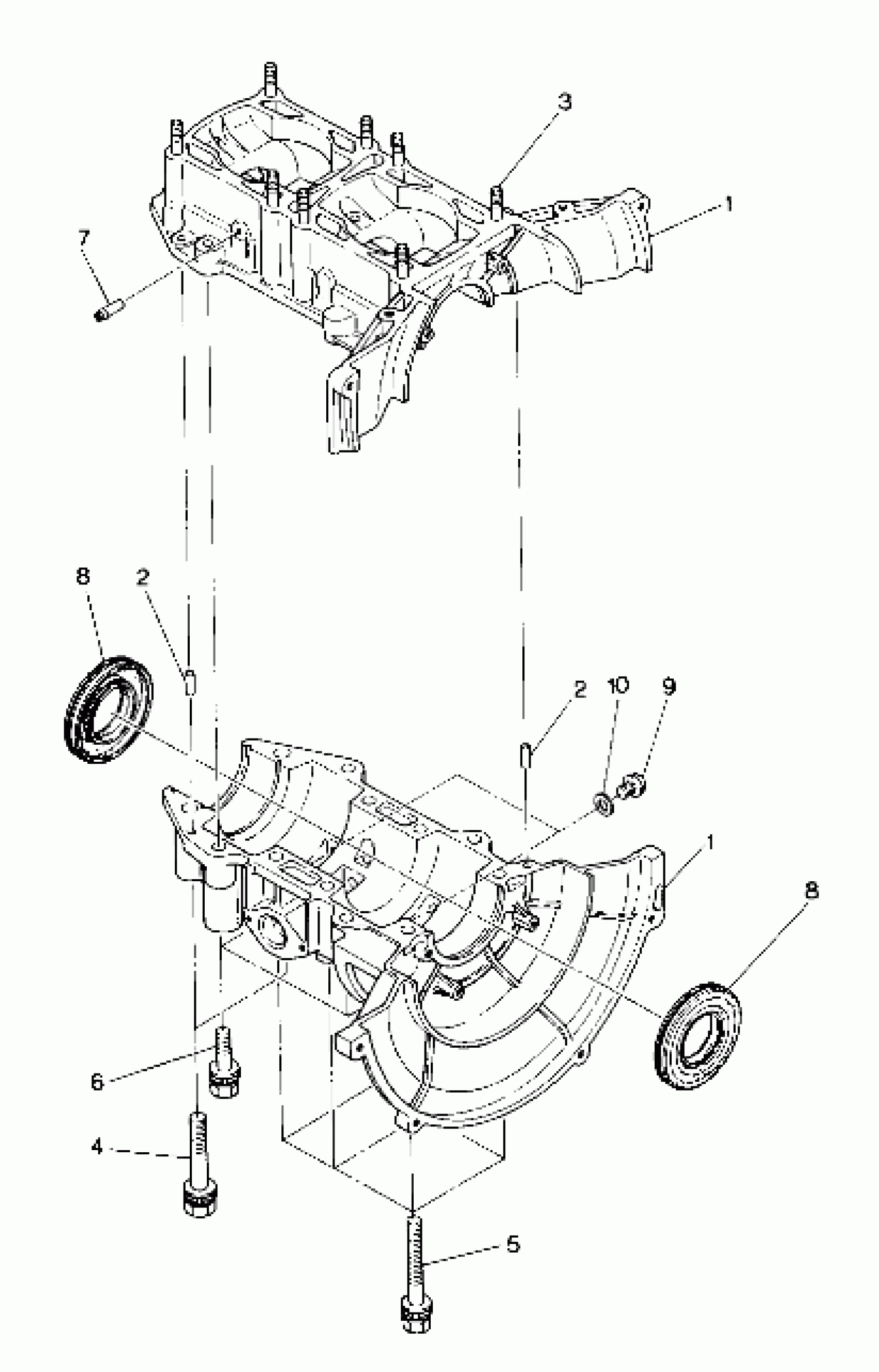 3
1
7
8
2
2
10
9
1
8
6
4
5