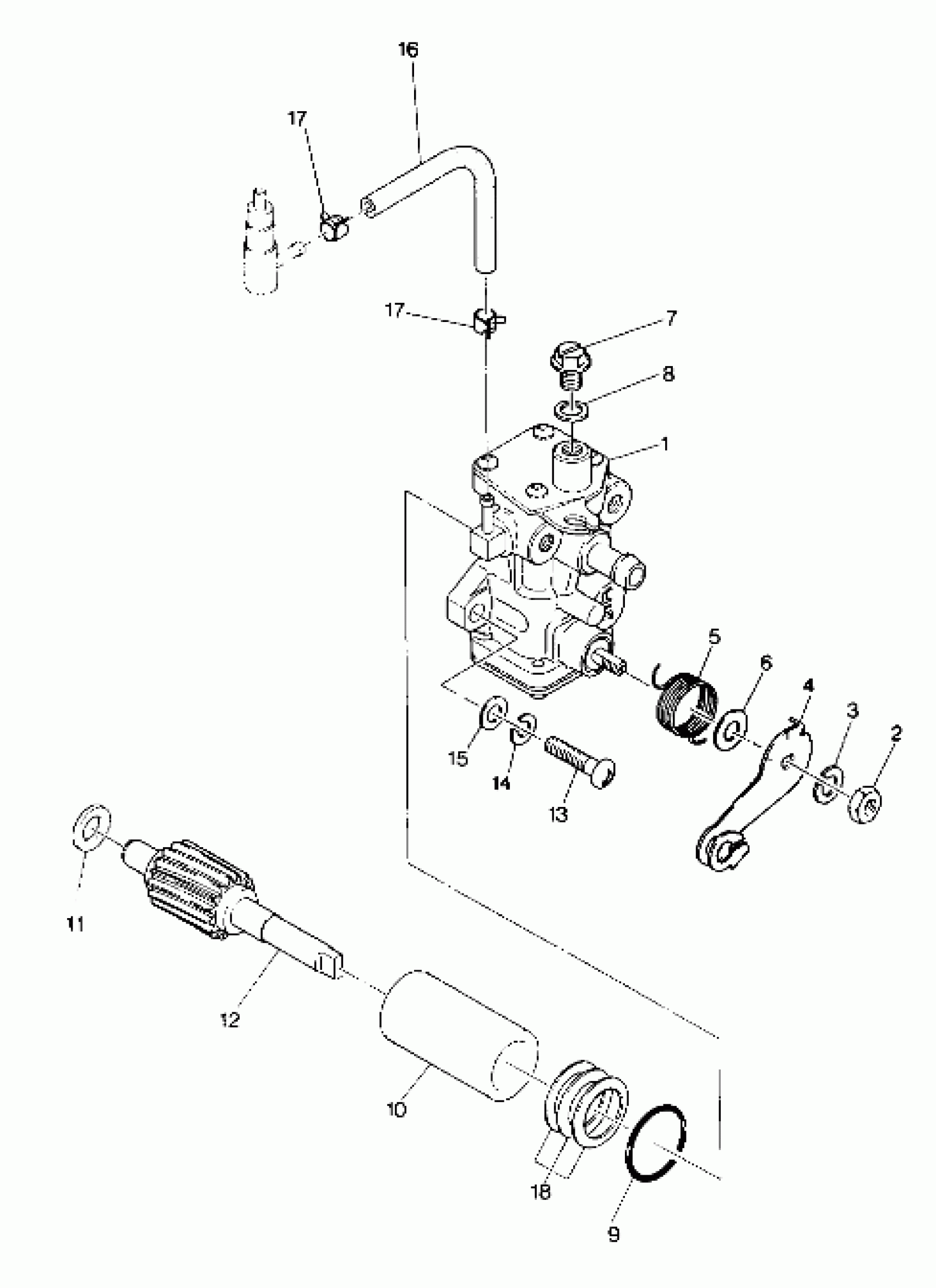 16
17
17
7
8
1
5
6
4
3
2
15
14
13
11
12
10
18
9