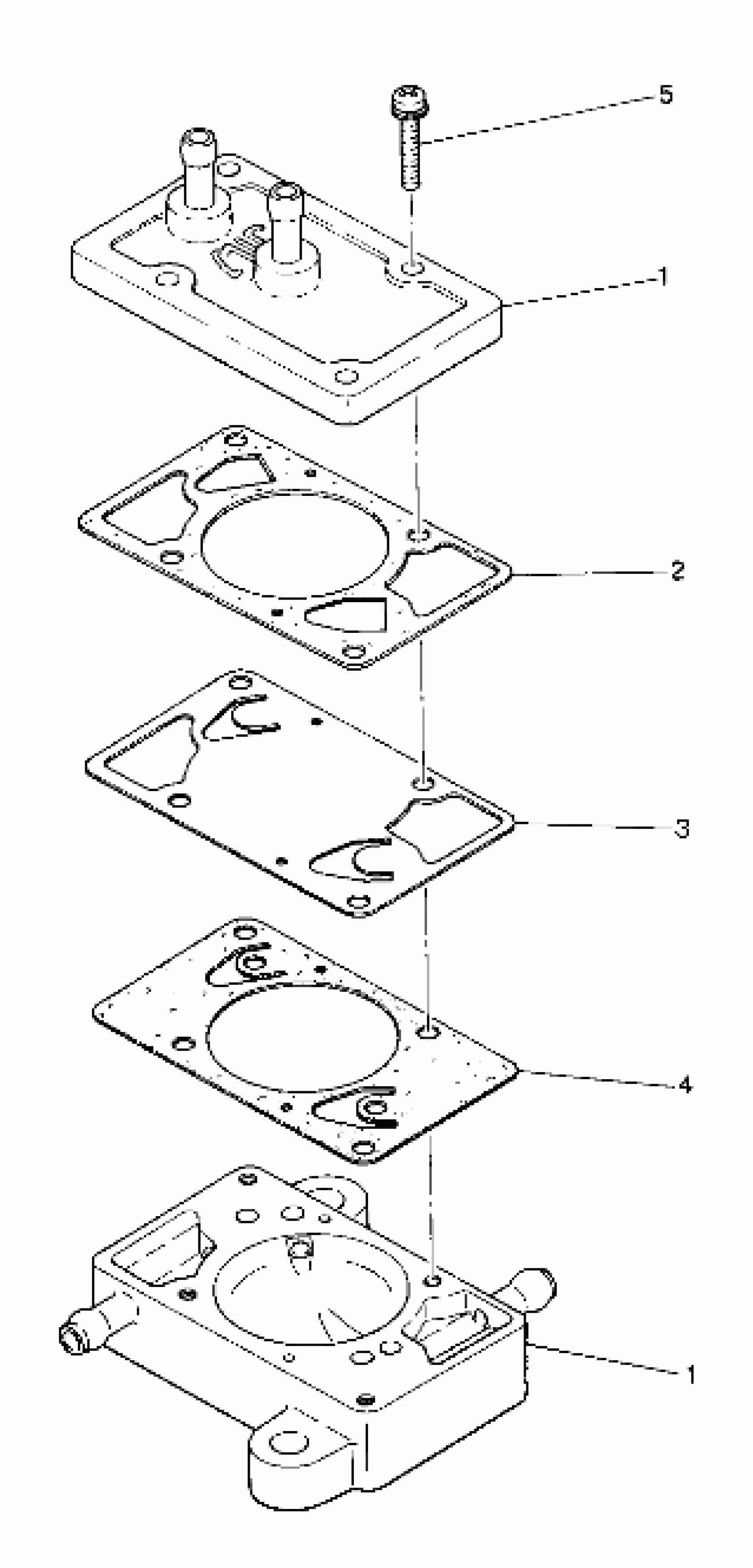 5
1
2
3
4
1