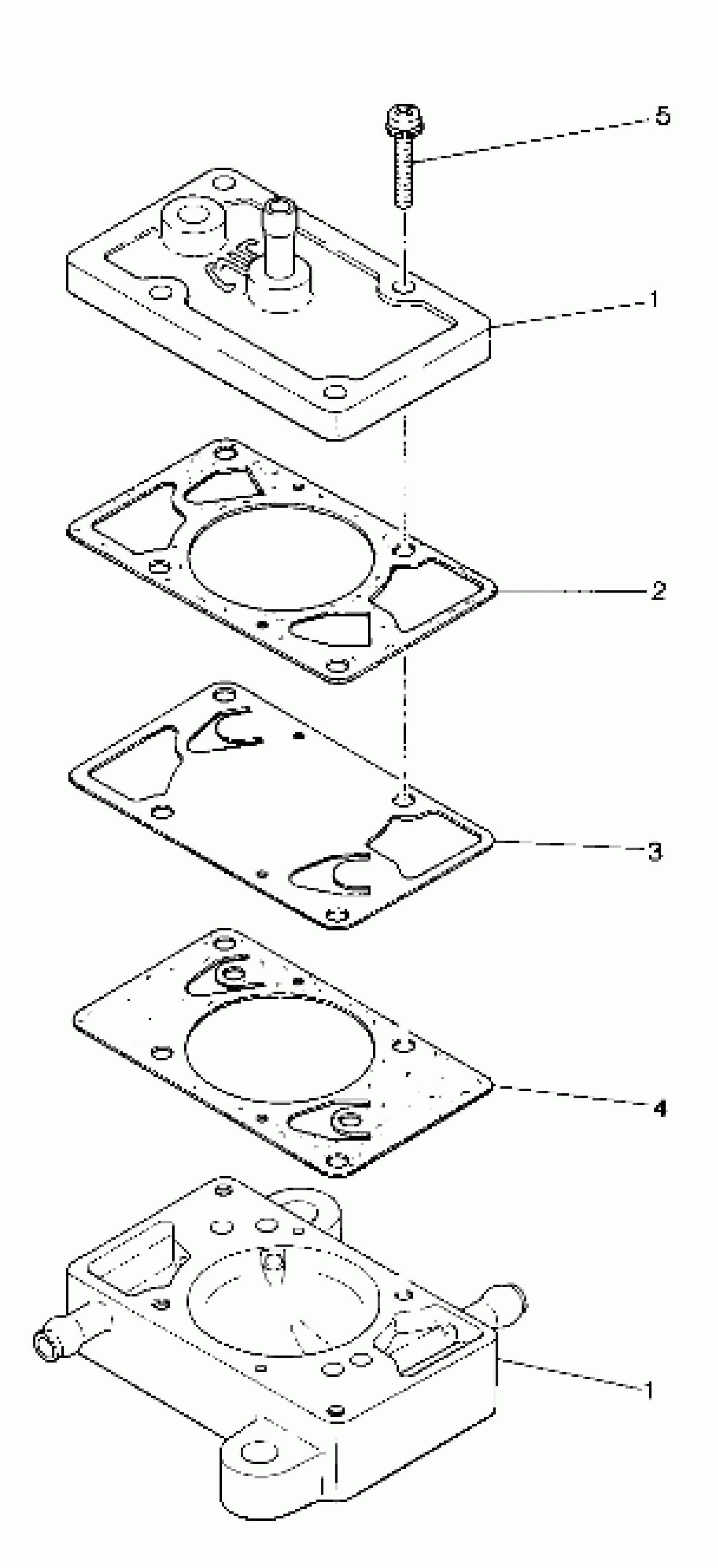 5
1
2
3
4
1