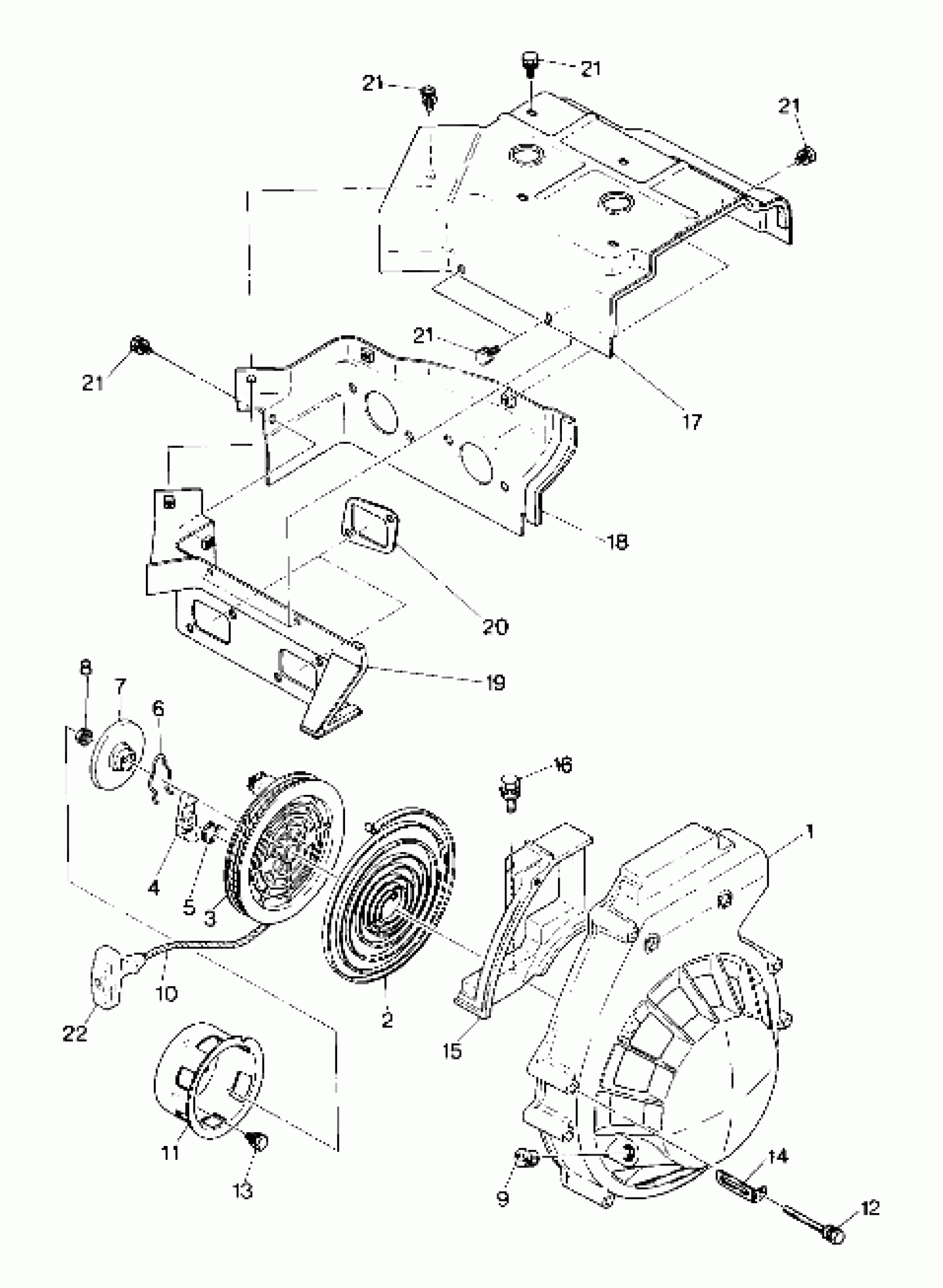 21
21
21
21
21
17
18
20
19
8
7
6
16
1
4
5
3
10
22
2
15
11
13
9
14
12