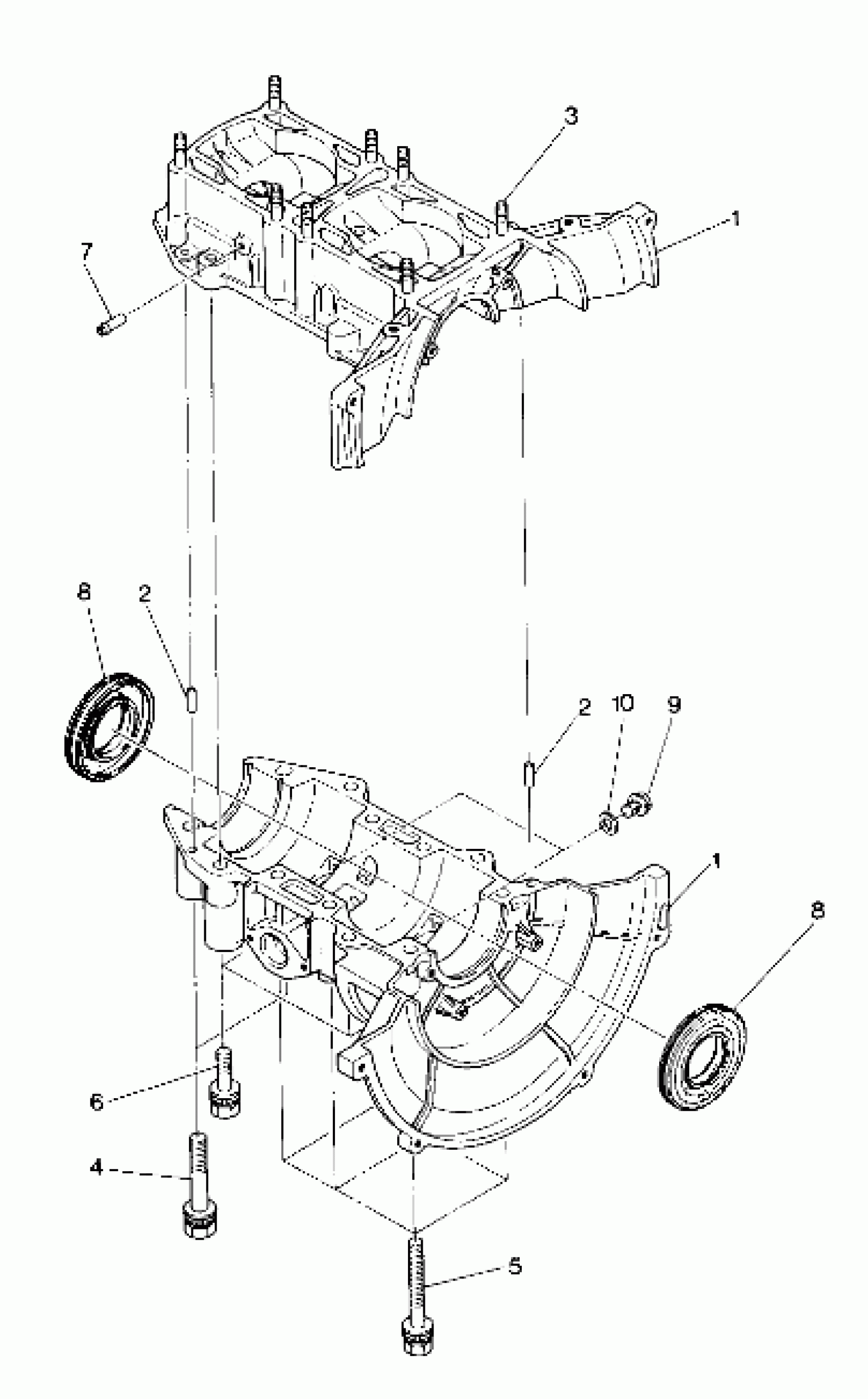 3
1
7
8
2
2
10
9
1
8
6
4
5