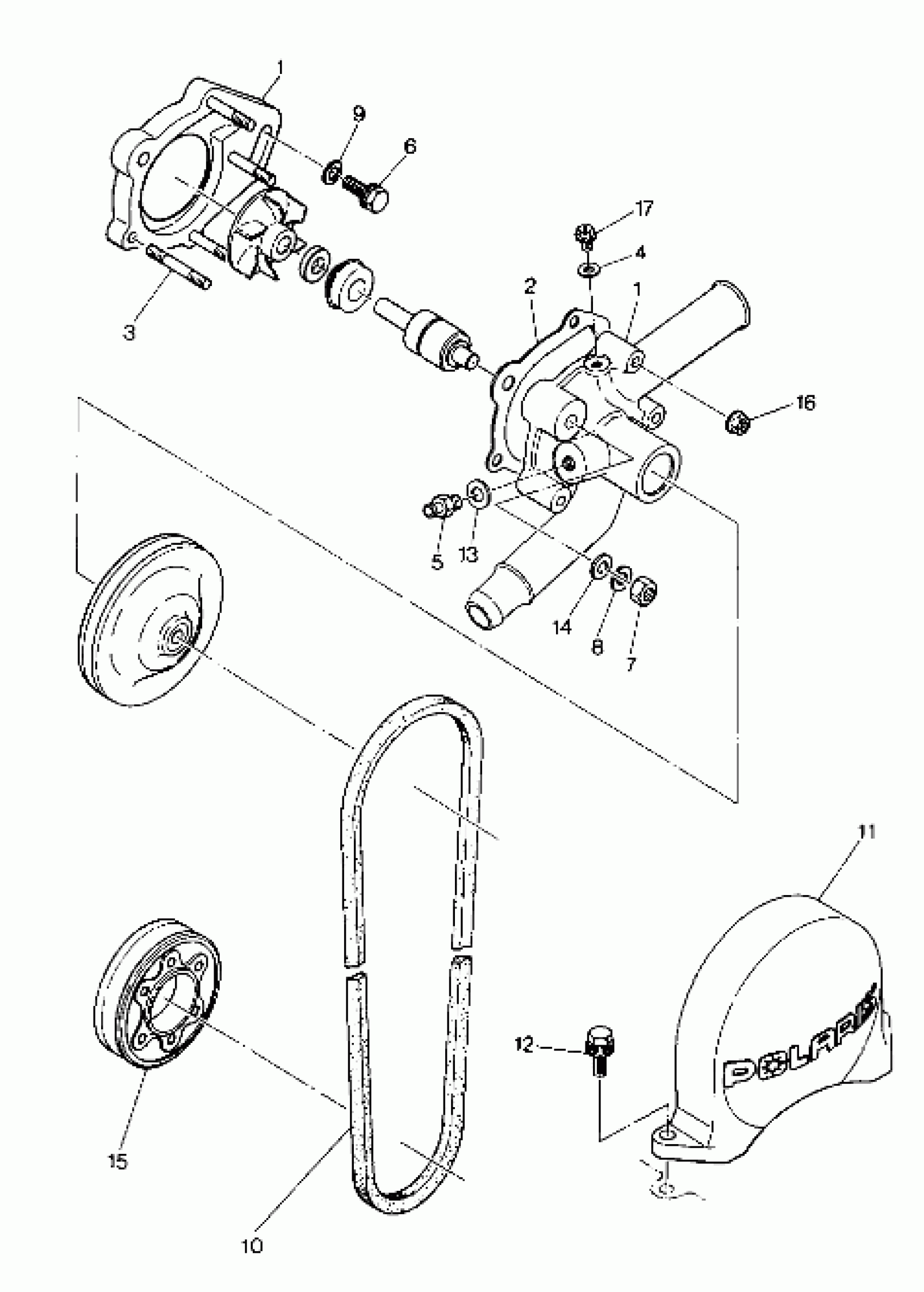 1
9
6
17
4
2
1
3
16
5
13
14
8
7
11
12
POLARIS
15
10