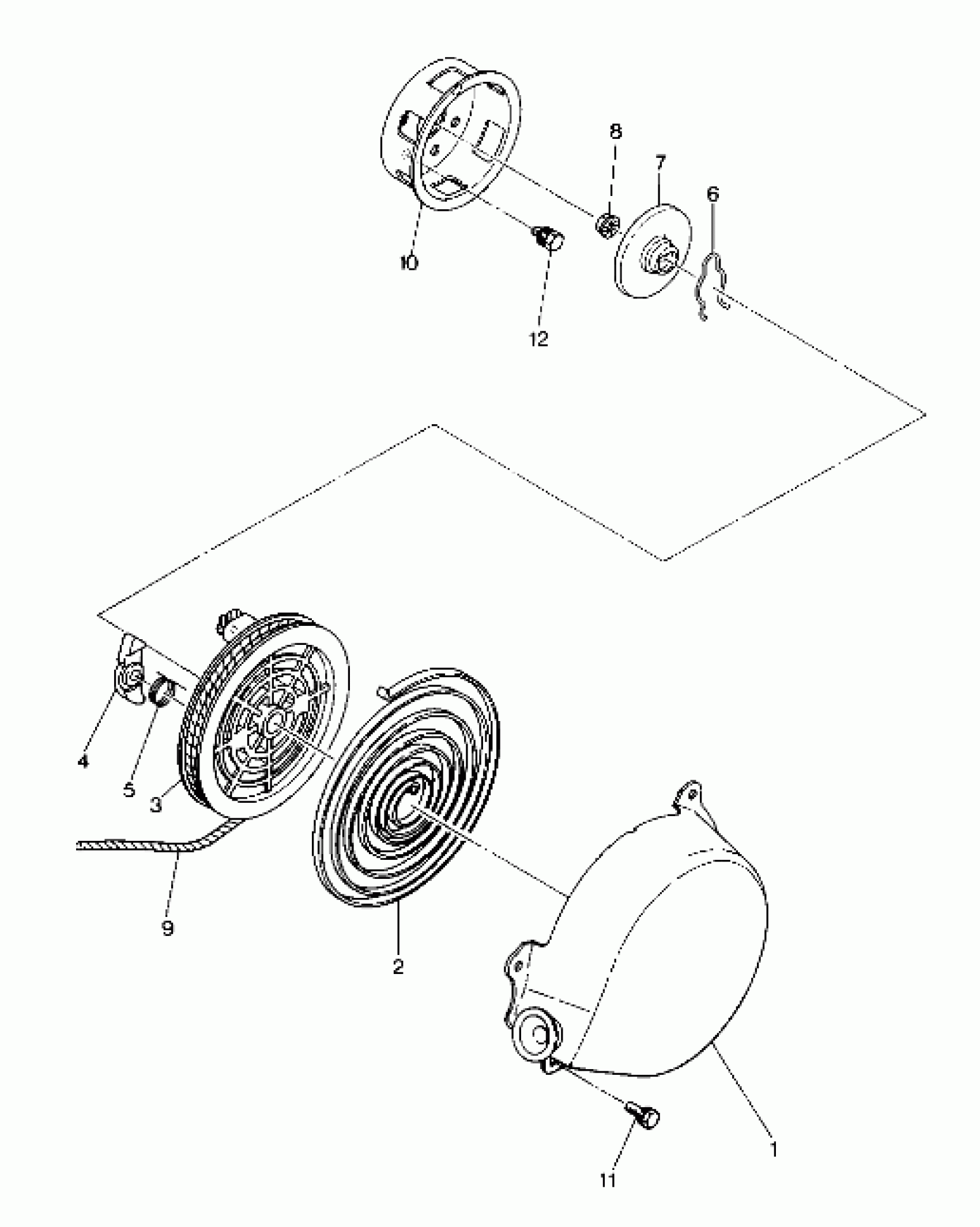 8
7
6
10
12
4
5
3
9
2
1
11