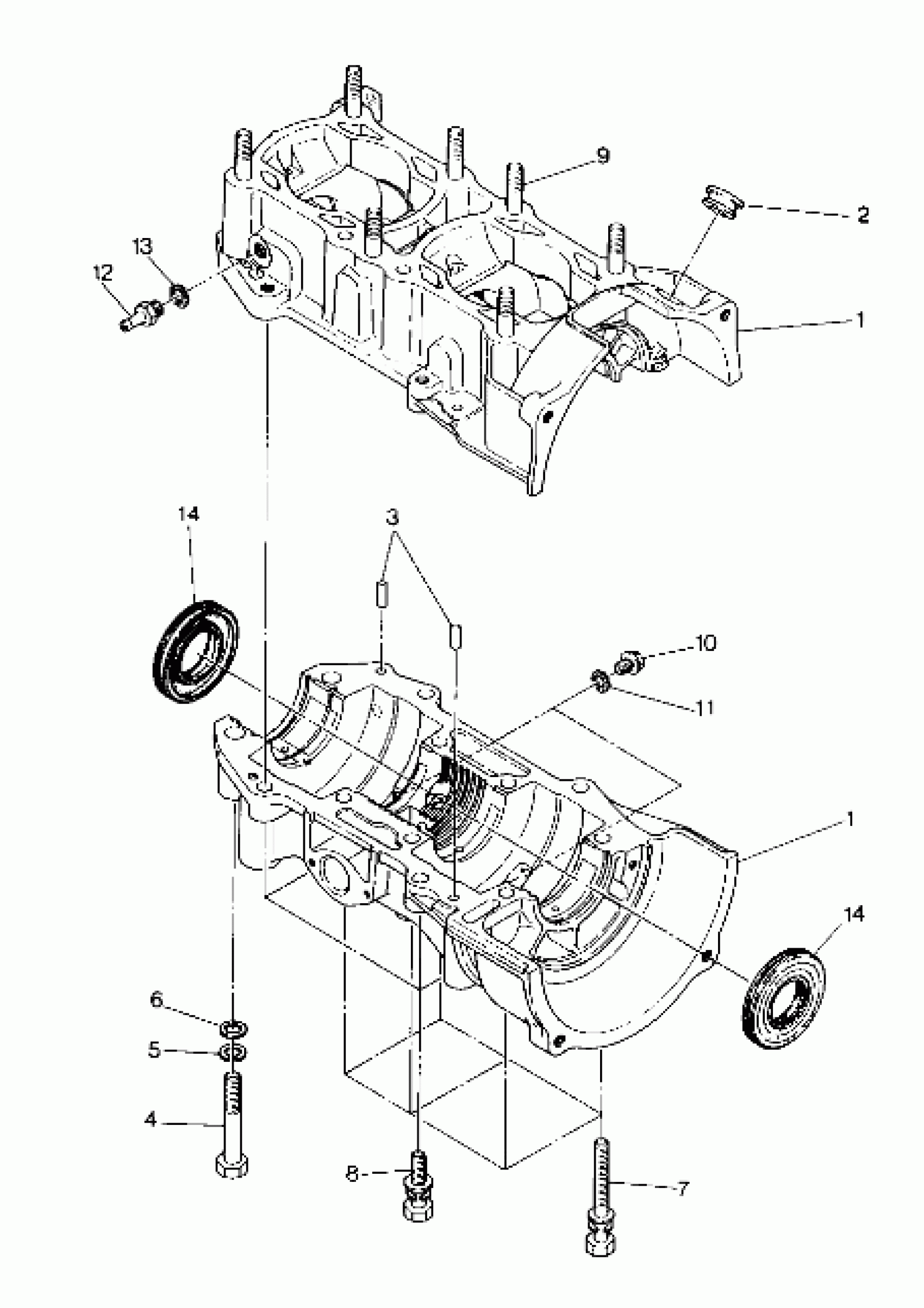 9
2
13
12
1
14
3
10
11
1
14
6
5
4
8
7