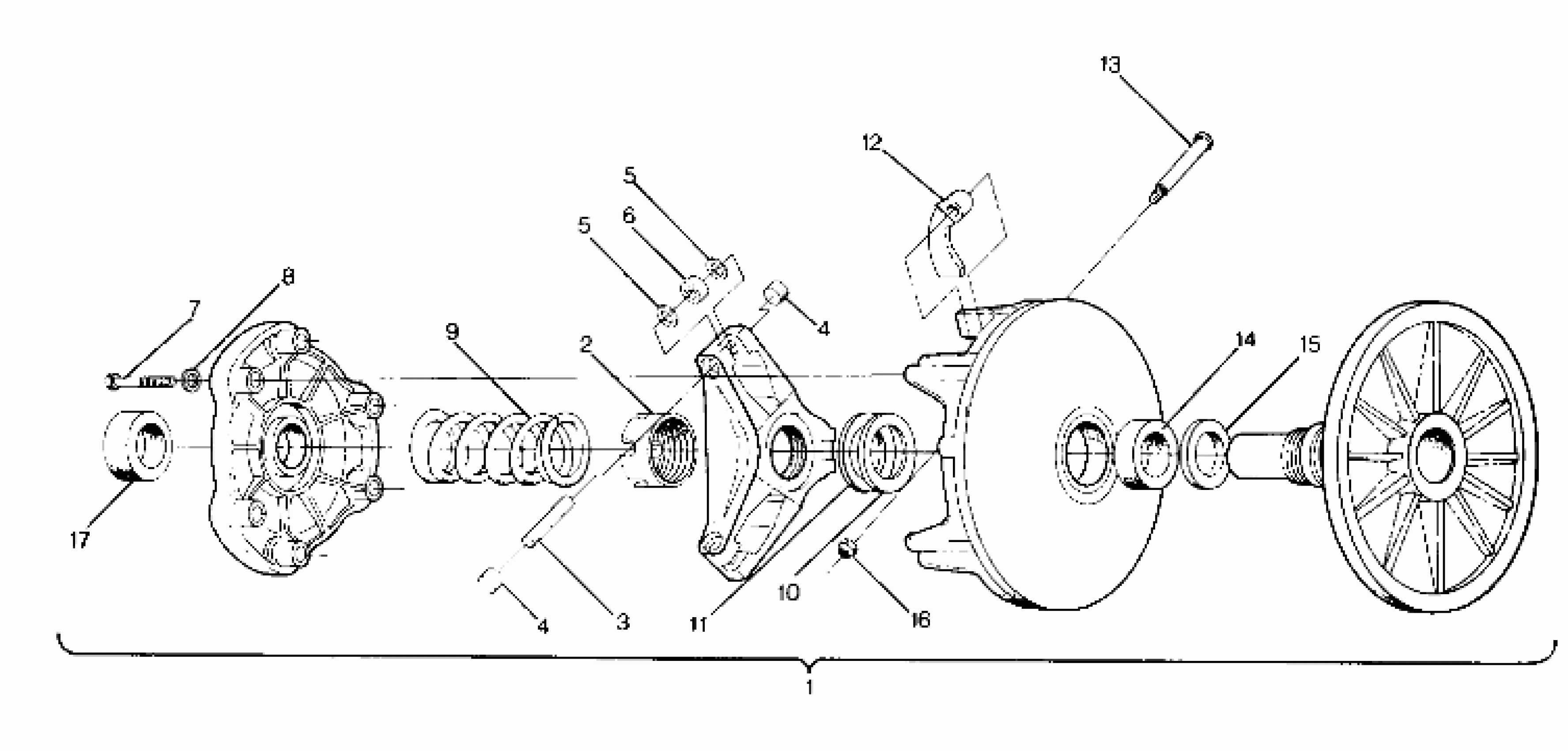 13
12
5
6
5
8
7
9
2
4
14
15
17
4
3
11
10
16
1