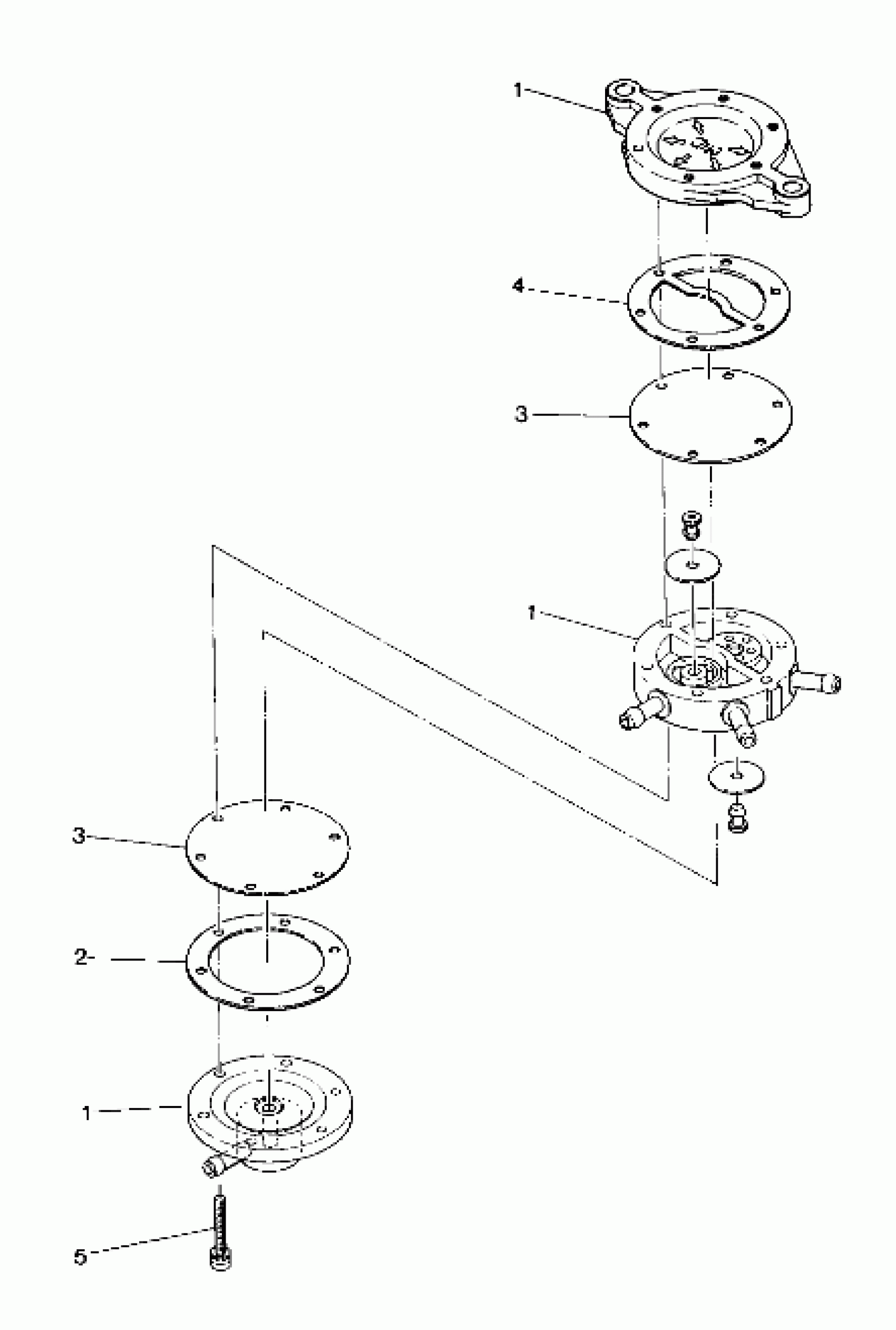 1
4
3
1
3
2
1
5