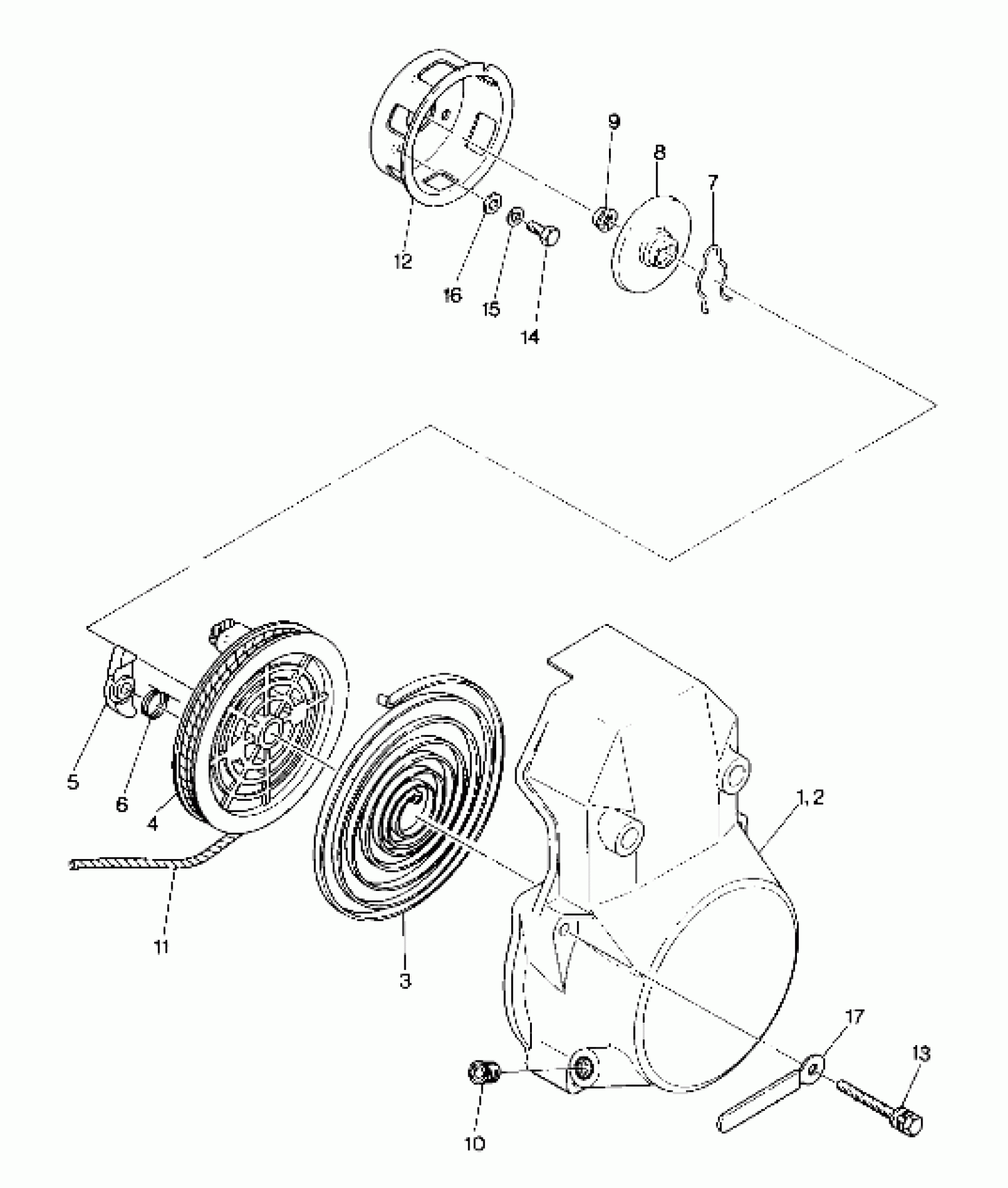 9
8
7
12
16
15
14
5
6
4
1, 2
11
3
17
13
10