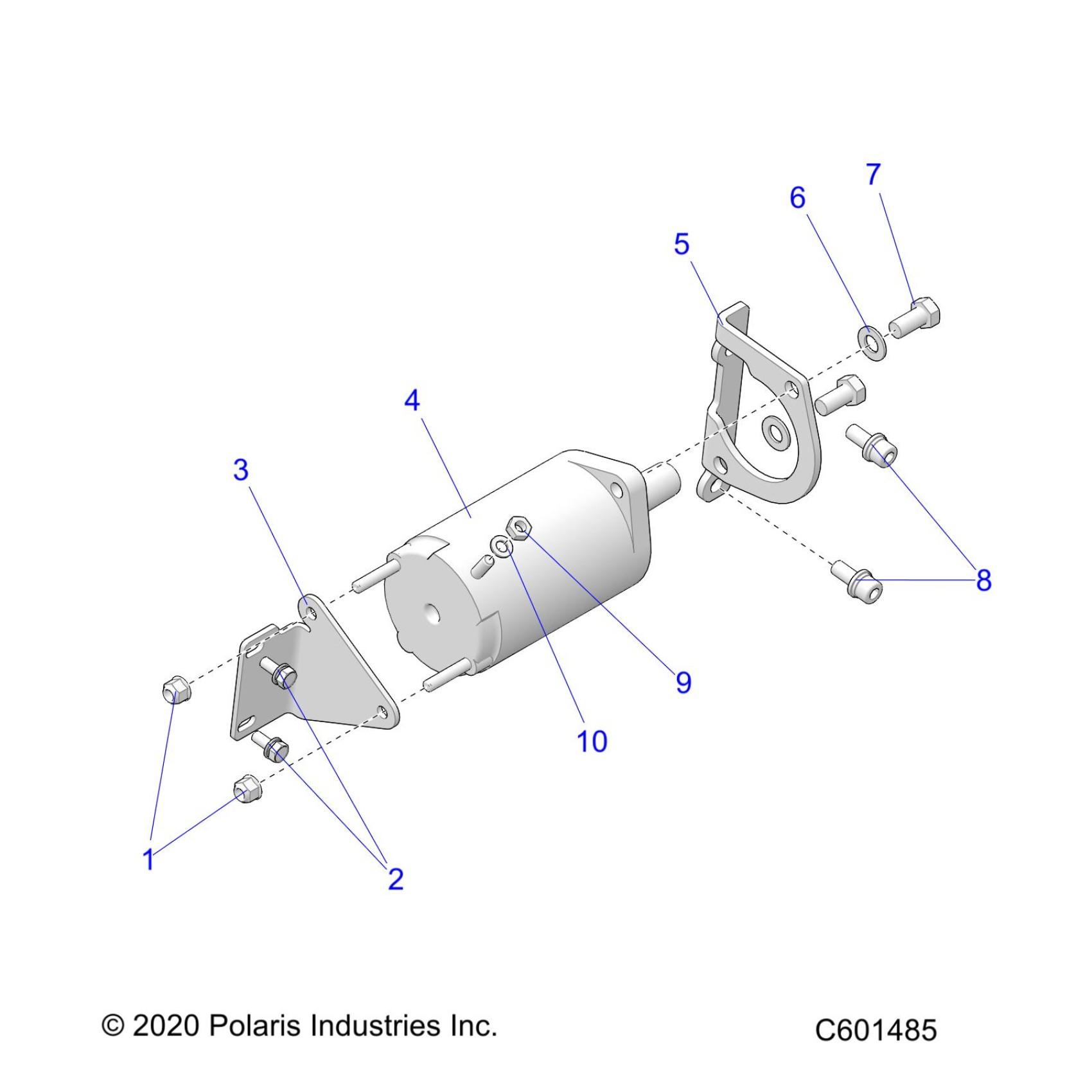 7
6
5
4
3
8
9
10
1
2

© 2020 Polaris Industries Inc.

C601485