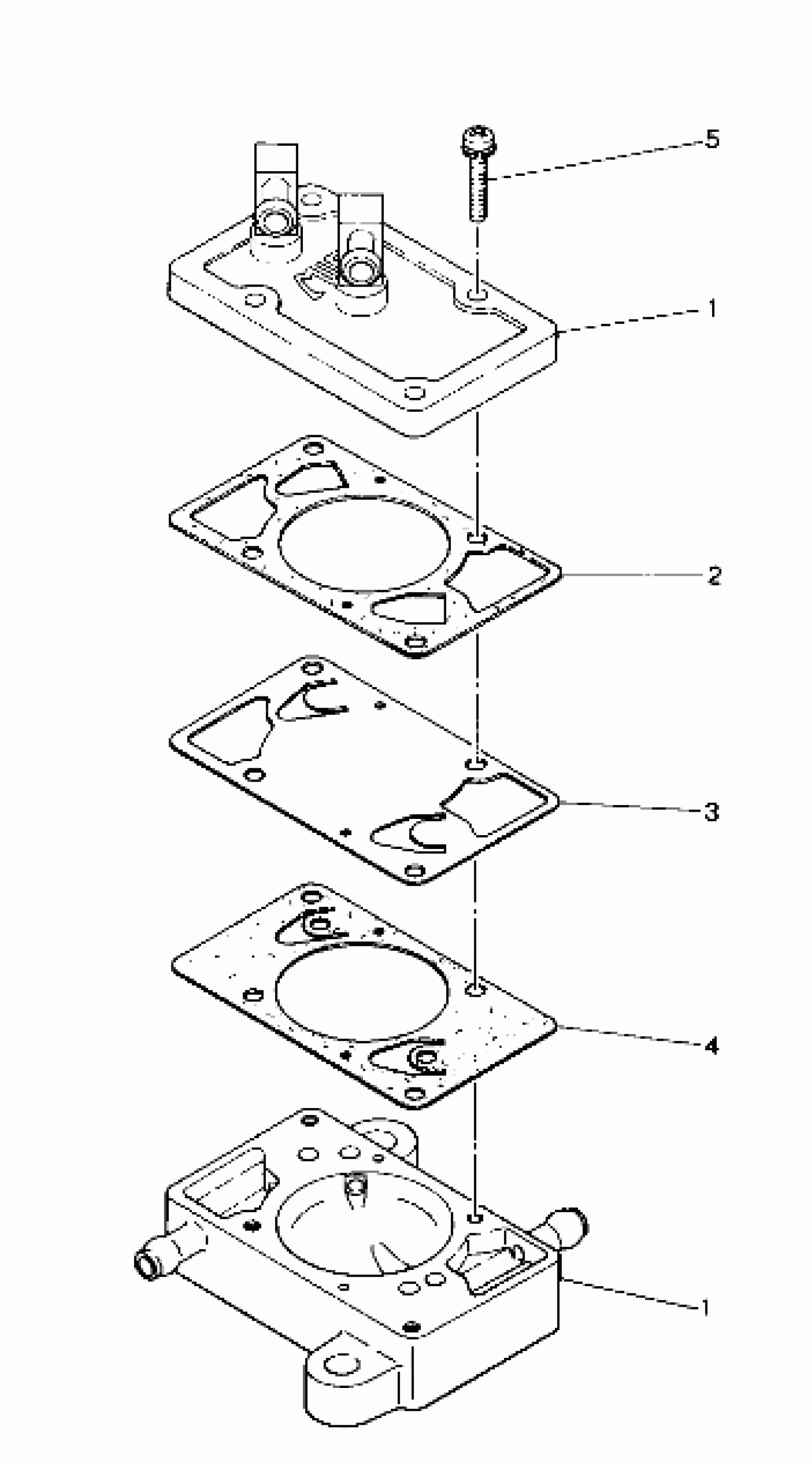 5
1
2
3
4
1