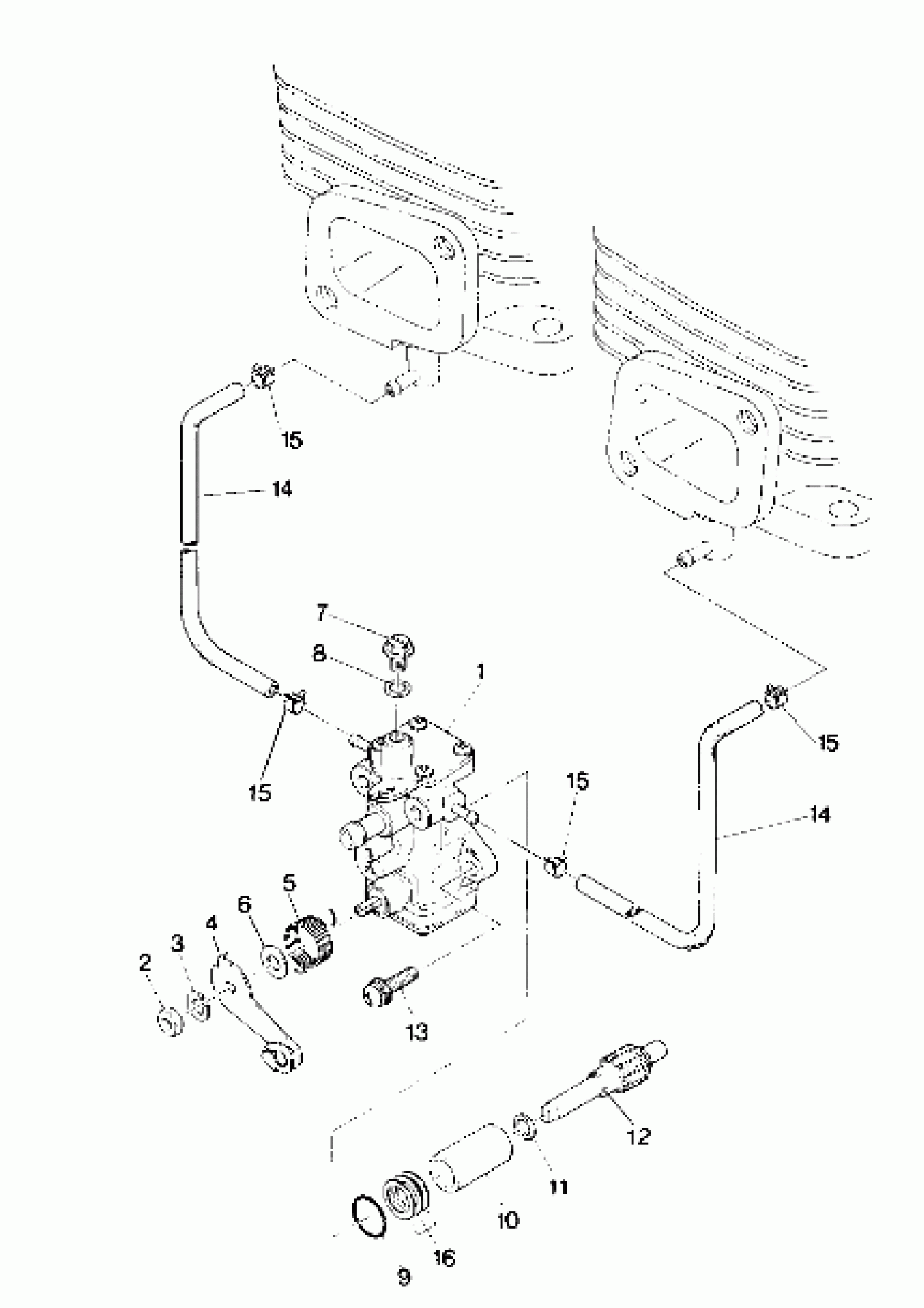 15
14
7
8
1
15
15
15
14
5
6
4
3
2
13
12
11
10
16
9