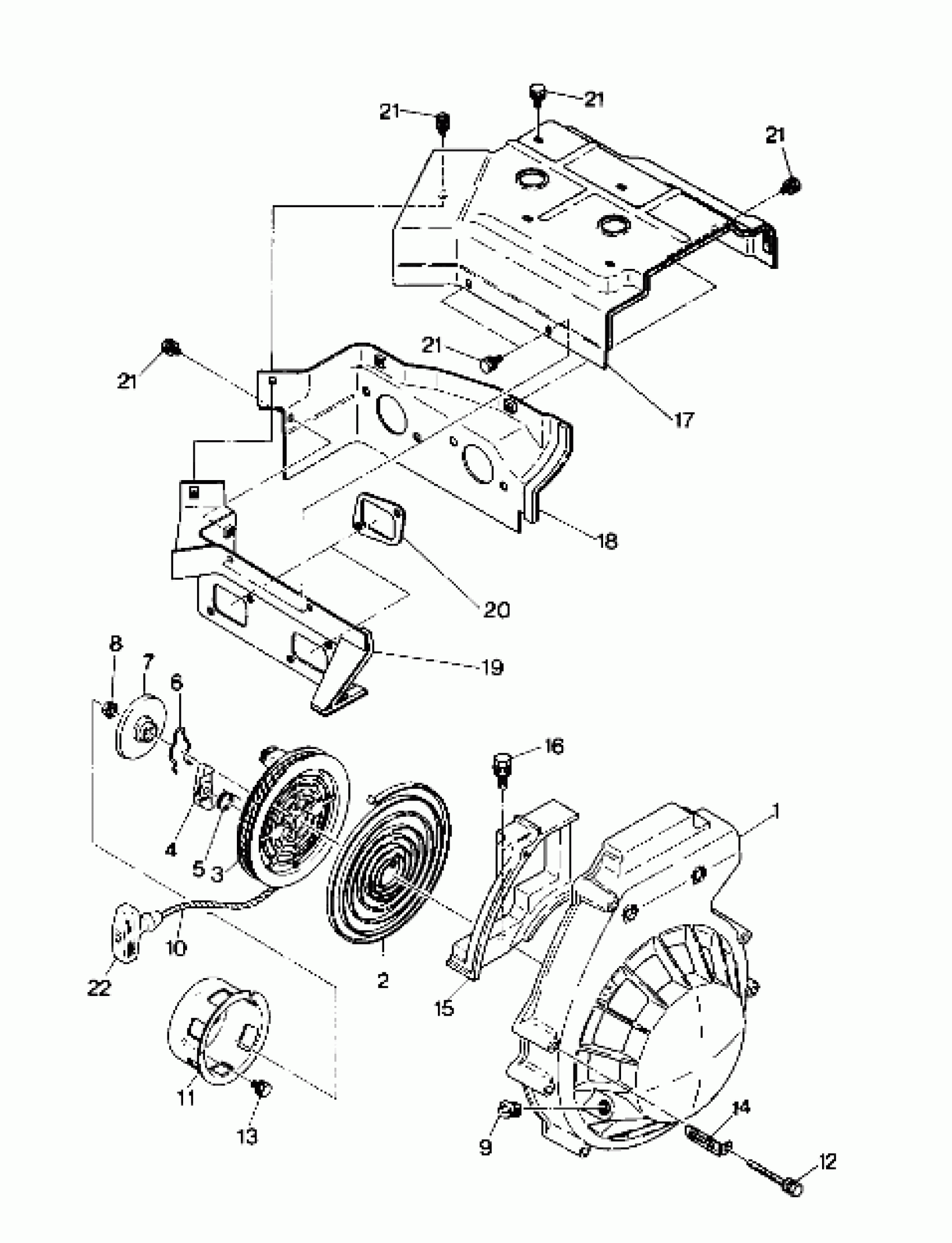 21
21
21
21
21
17
18
20
19
8
7
6
16
1
4
5
3
10
22
2
15
11
13
9
14
12