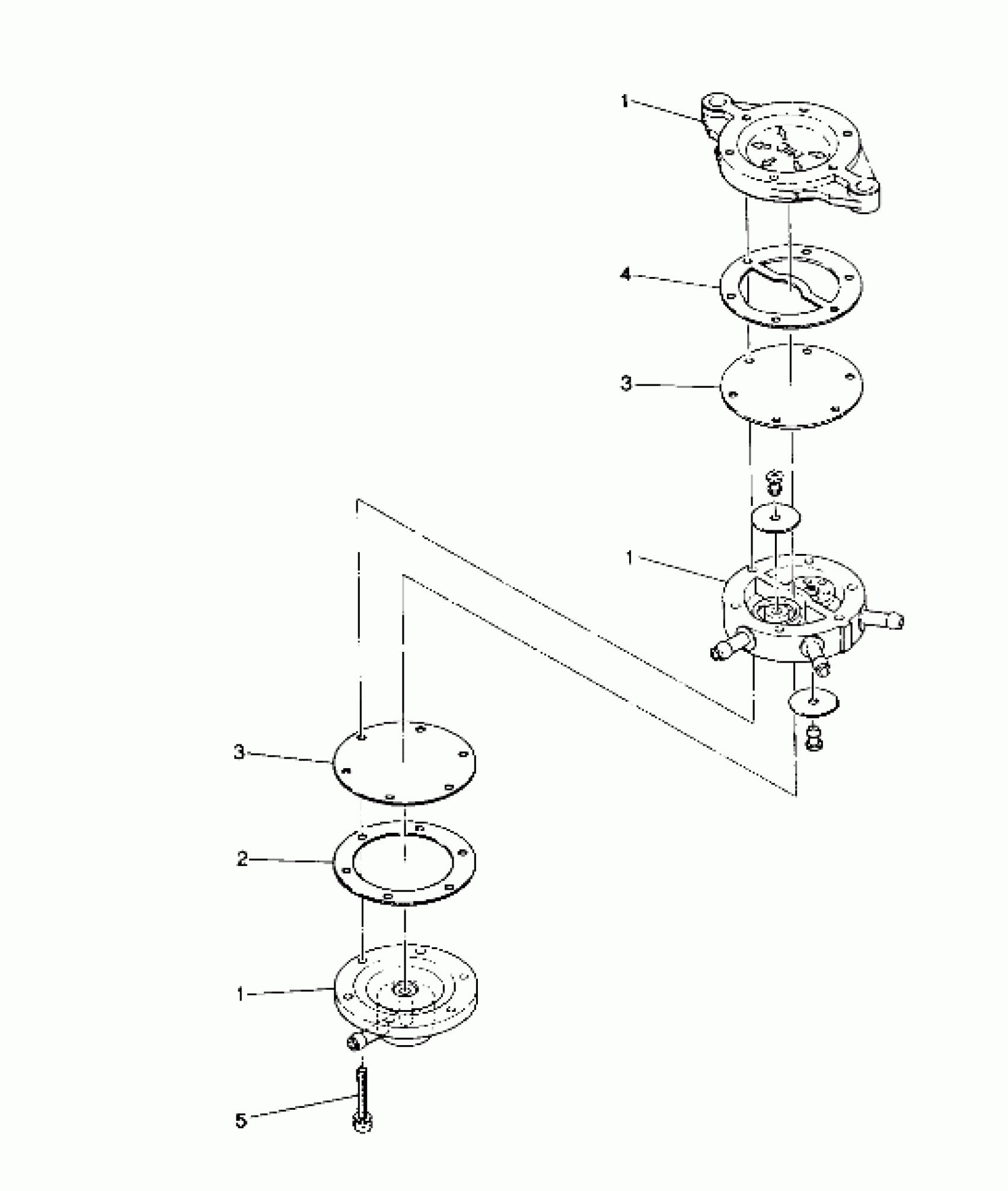 1
4
3
1
3
2
1
5