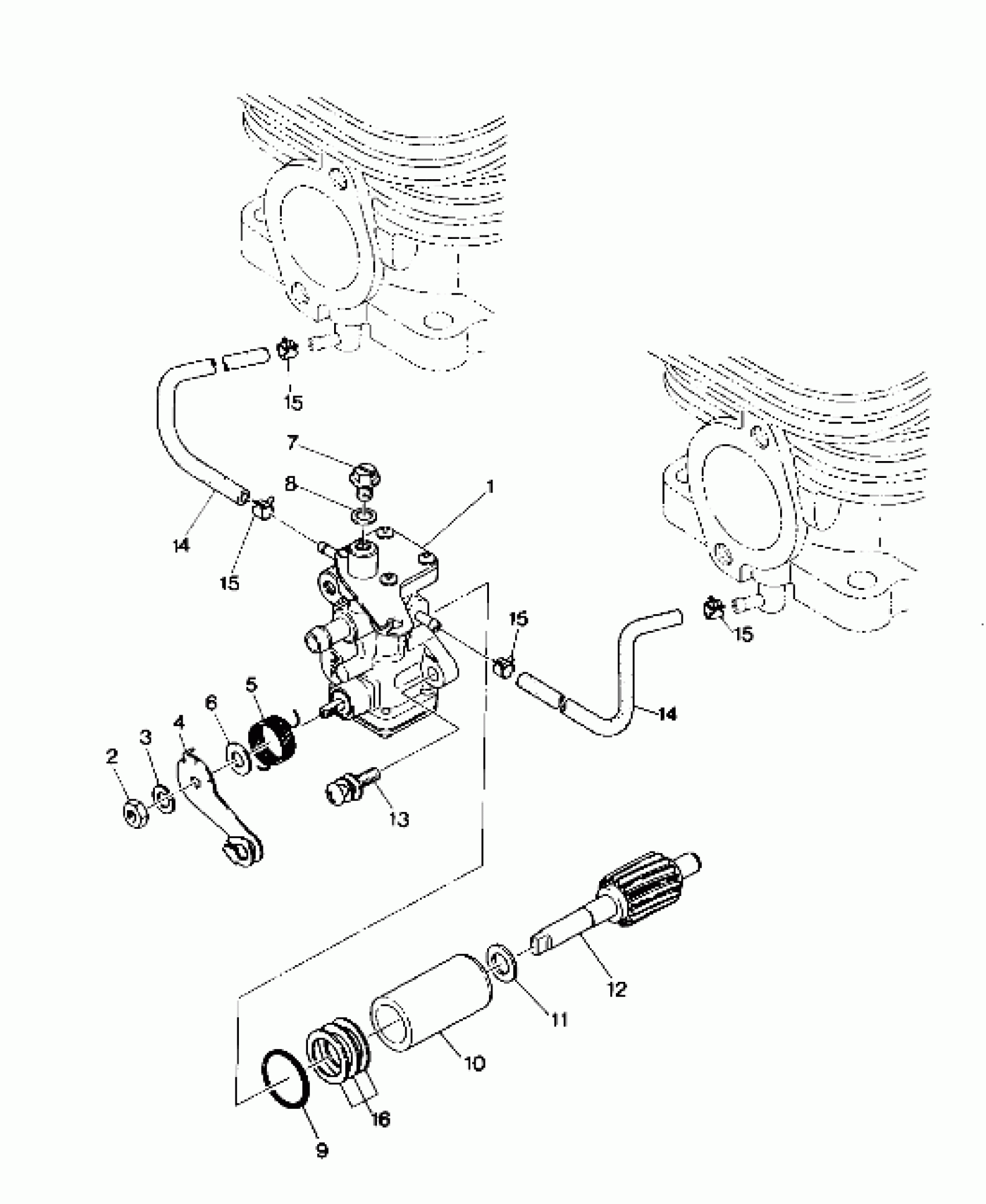 15
7
8
1
14
15
15
15
5
6
4
3
2
14
13
12
11
10
16
9