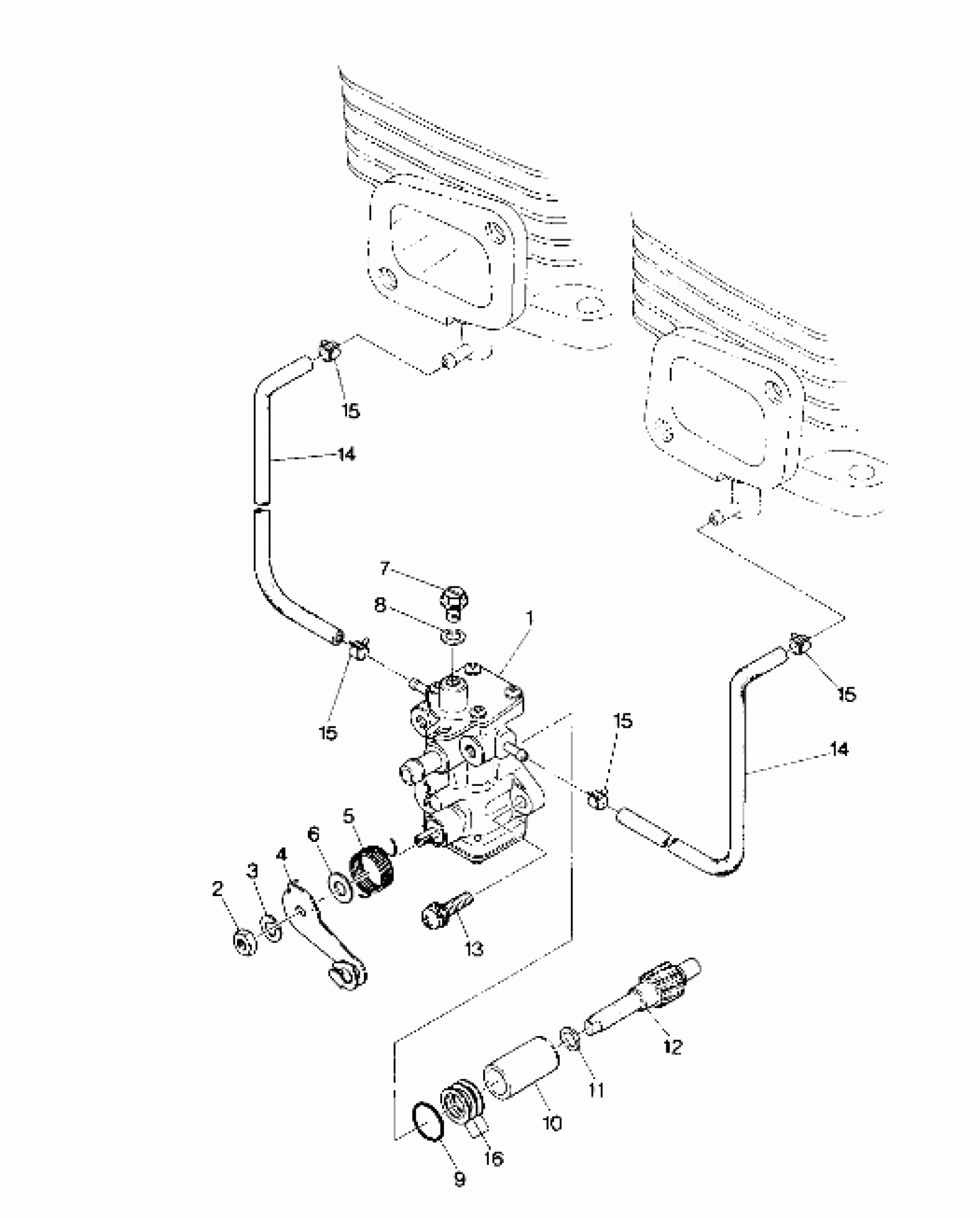 15
14
7
8
1
15
15
15
14
5
6
4
3
2
13
12
11
10
16
9