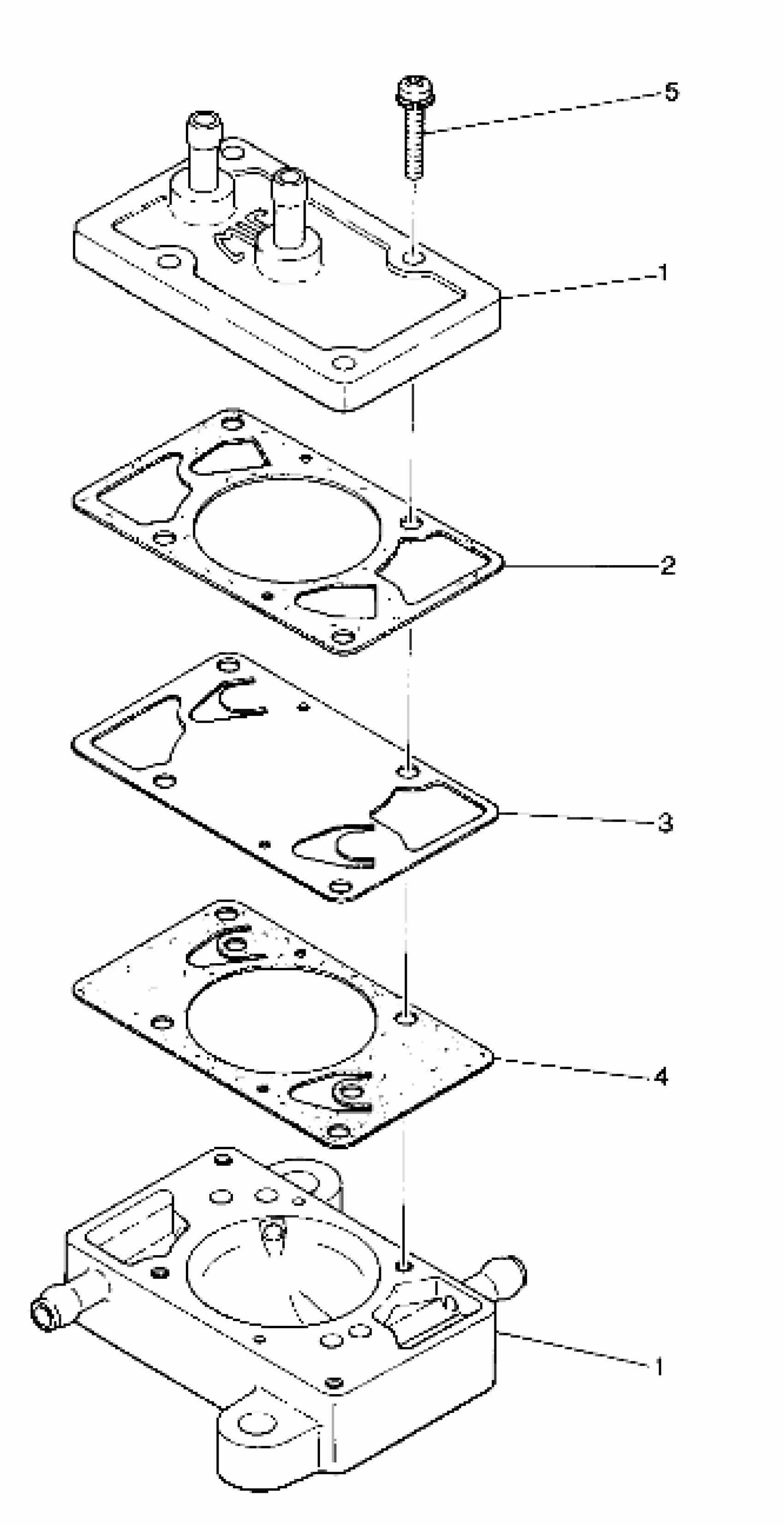 5
1
2
3
4
1