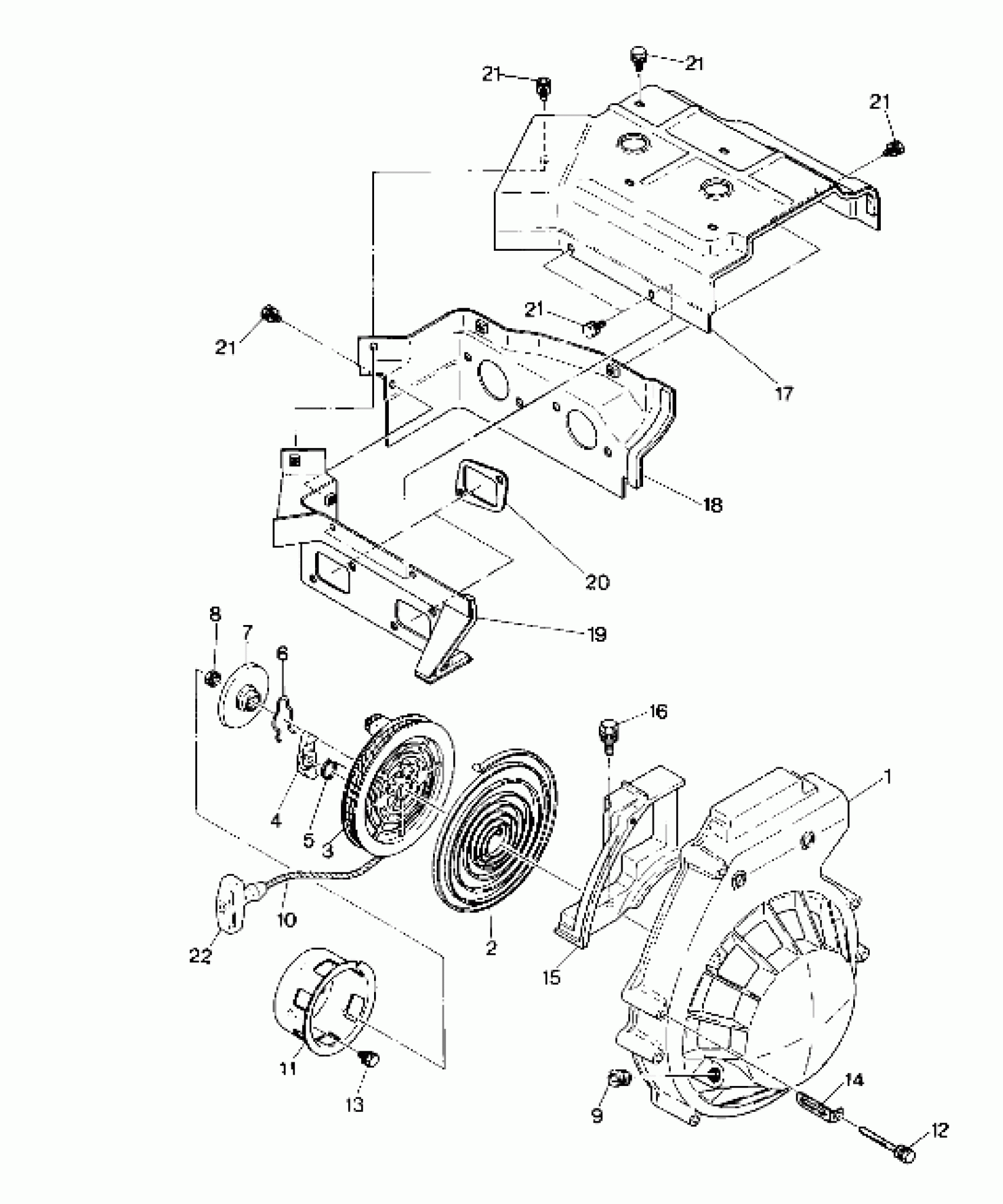 21
21
21
21
21
17
18
20
19
8
7
6
16
1
4
5
3
10
22
2
15
11
13
9
14
12