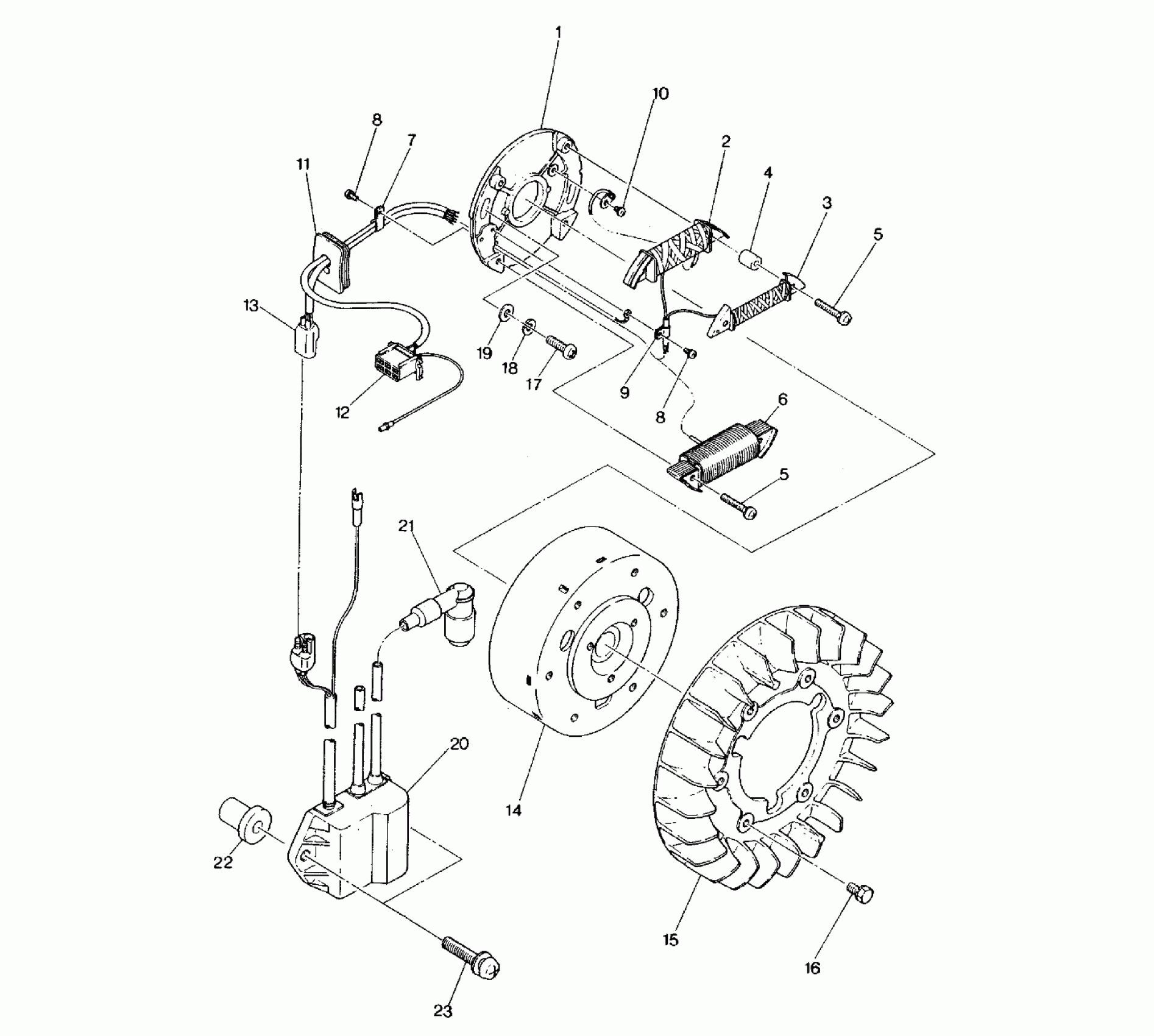 1
10
8
7
2
11
4
3
5
13
19
18
17
9
8
12
6
5
21
20
14
22
15
16
23