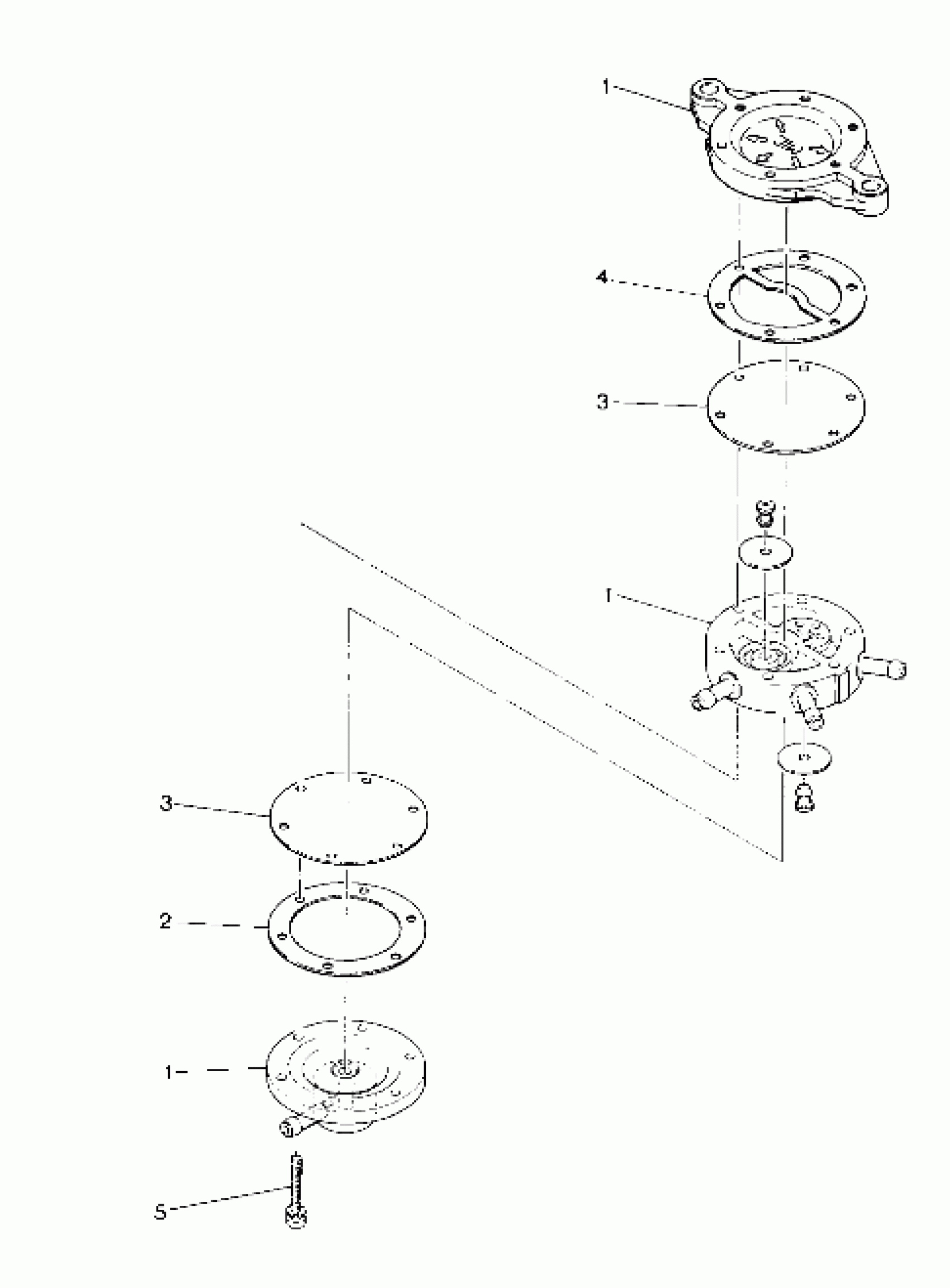 1
4
3
1
3
2
1
5