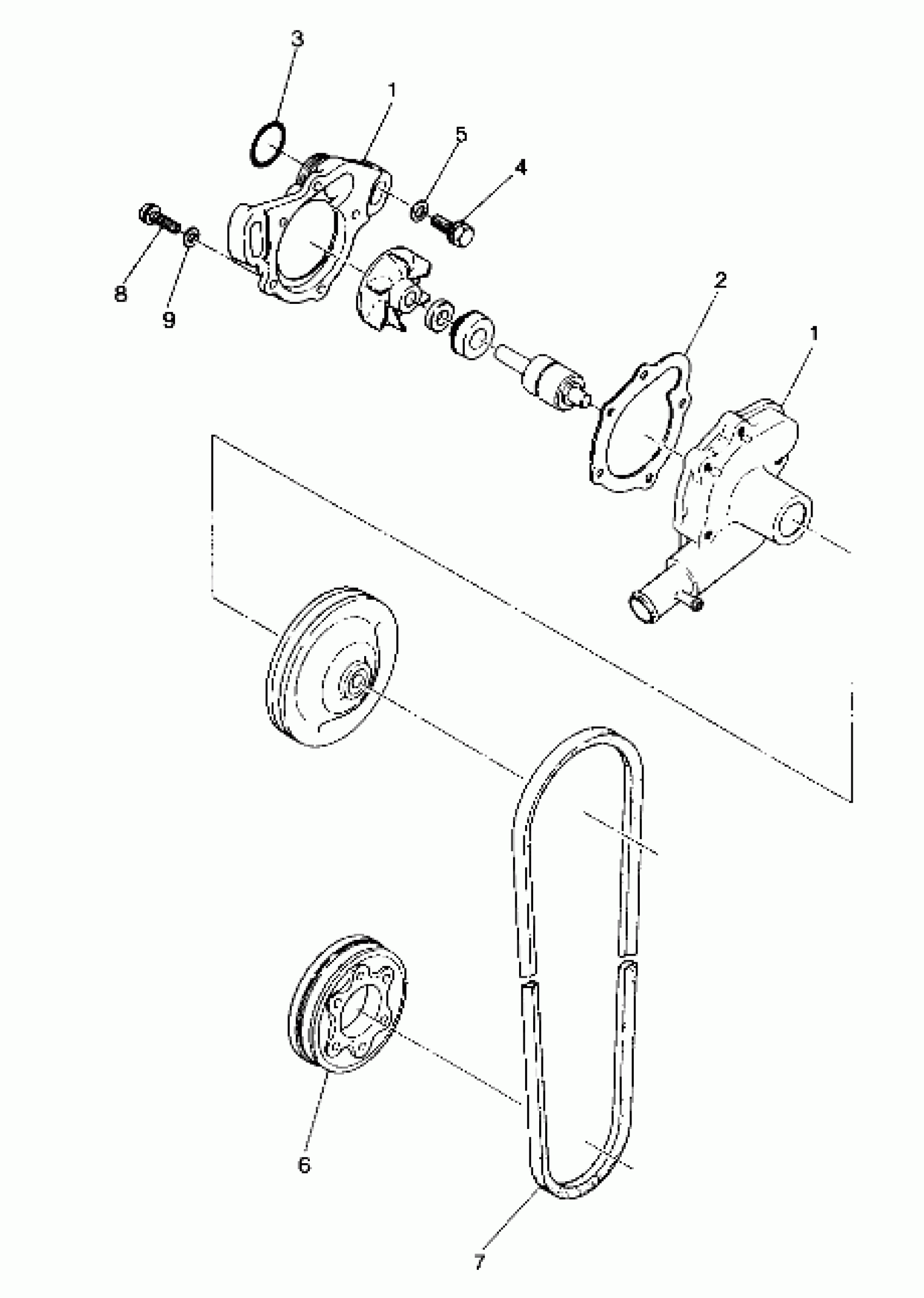 3
1
5
4
8
9
2
1
6
7